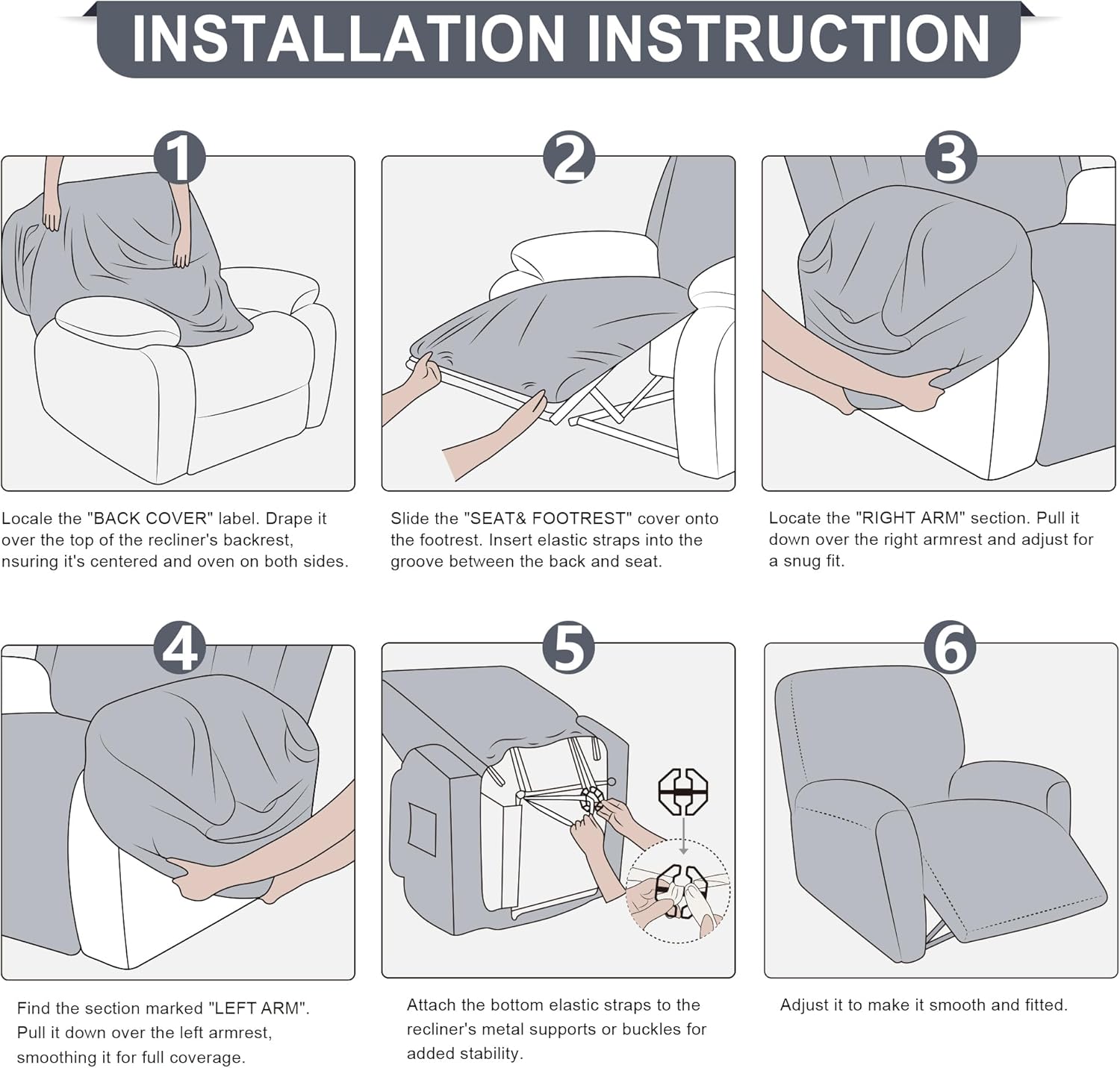 INSTALLATION INSTRUCTION

1

Locale the "BACK COVER" label. Drape it over the top of the recliner's backrest, nsuring it's centered and oven on both sides.

2

Slide the "SEAT& FOOTREST" cover onto the footrest. Insert elastic straps into the groove between the back and seat.

3

Locate the "RIGHT ARM" section. Pull it down over the right armrest and adjust for a snug fit.

4

Find the section marked "LEFT ARM". Pull it down over the left armrest, smoothing it for full coverage.

5

Attach the bottom elastic straps to the recliner's metal supports or buckles for added stability.

6

Adjust it to make it smooth and fitted.