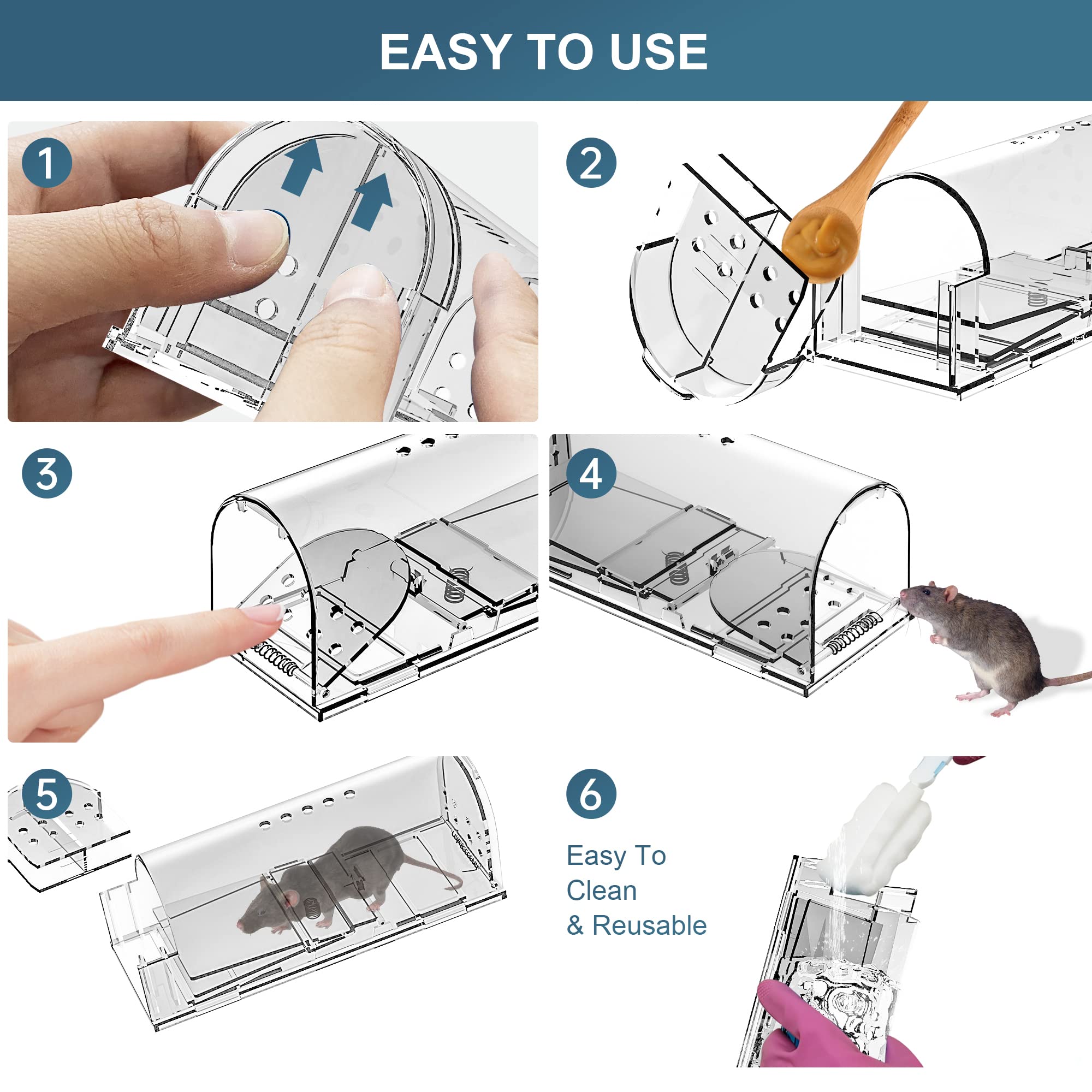 EASY TO USE

1

2

3

4

5

6

Easy To Clean & Reusable