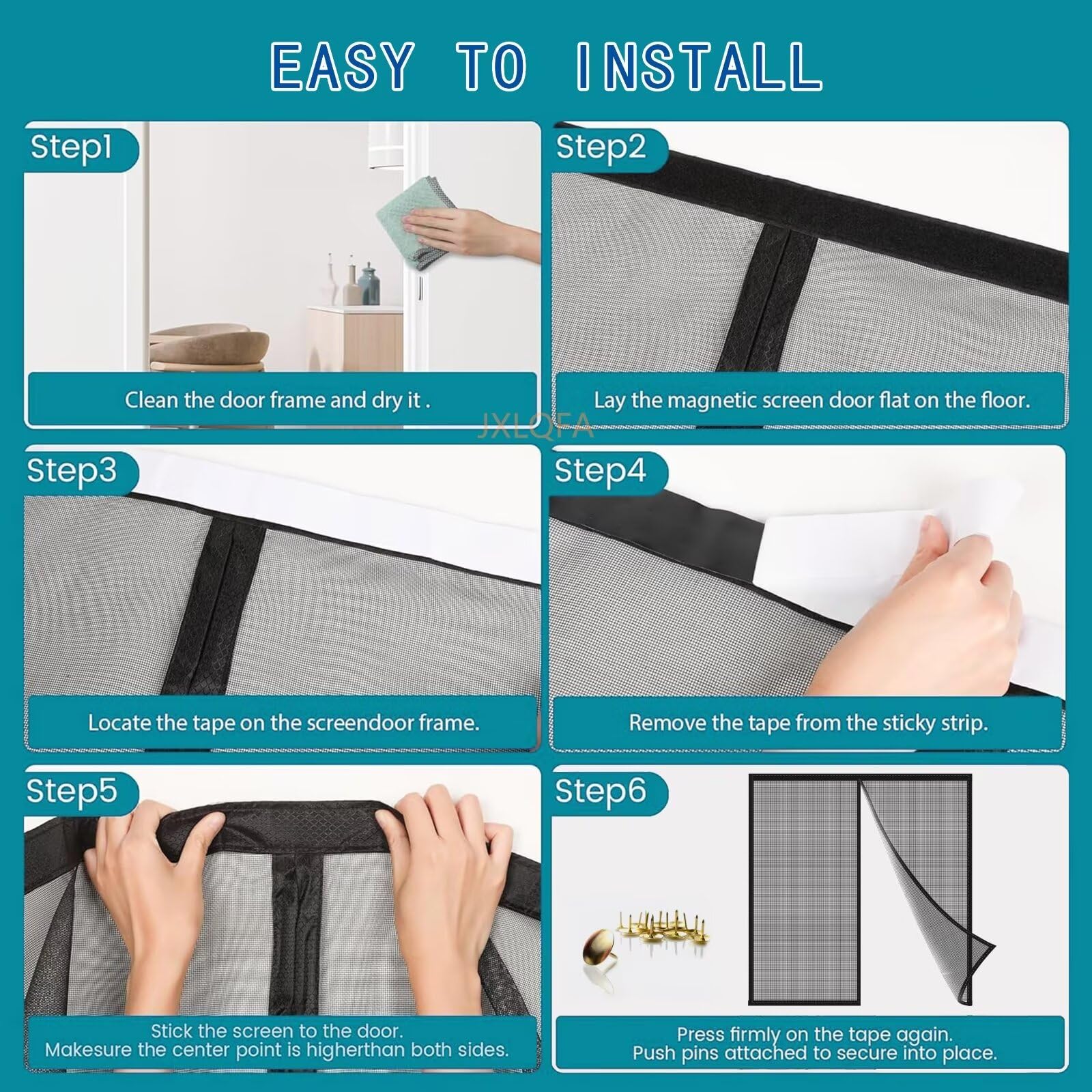 EASY TO INSTALL

Step1

Clean the door frame and dry it .

Step2

Lay the magnetic screen door flat on the floor.

JXLQFA

Step3

Locate the tape on the screendoor frame.

Step4

Remove the tape from the sticky strip.

Step5

Stick the screen to the door.
Makesure the center point is higherthan both sides.

Step6

Press firmly on the tape again.
Push pins attached to secure into place.