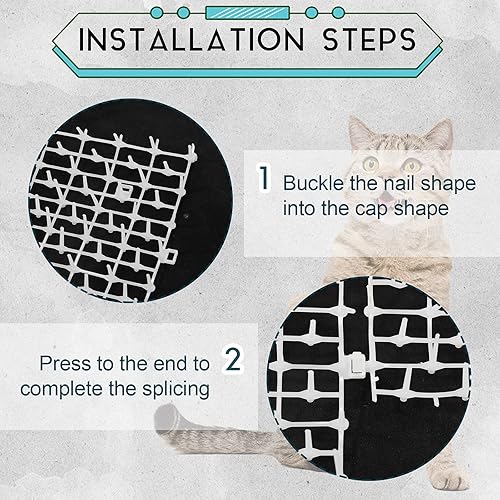 INSTALLATION STEPS

1 Buckle the nail shape into the cap shape

Press to the end to complete the splicing 2