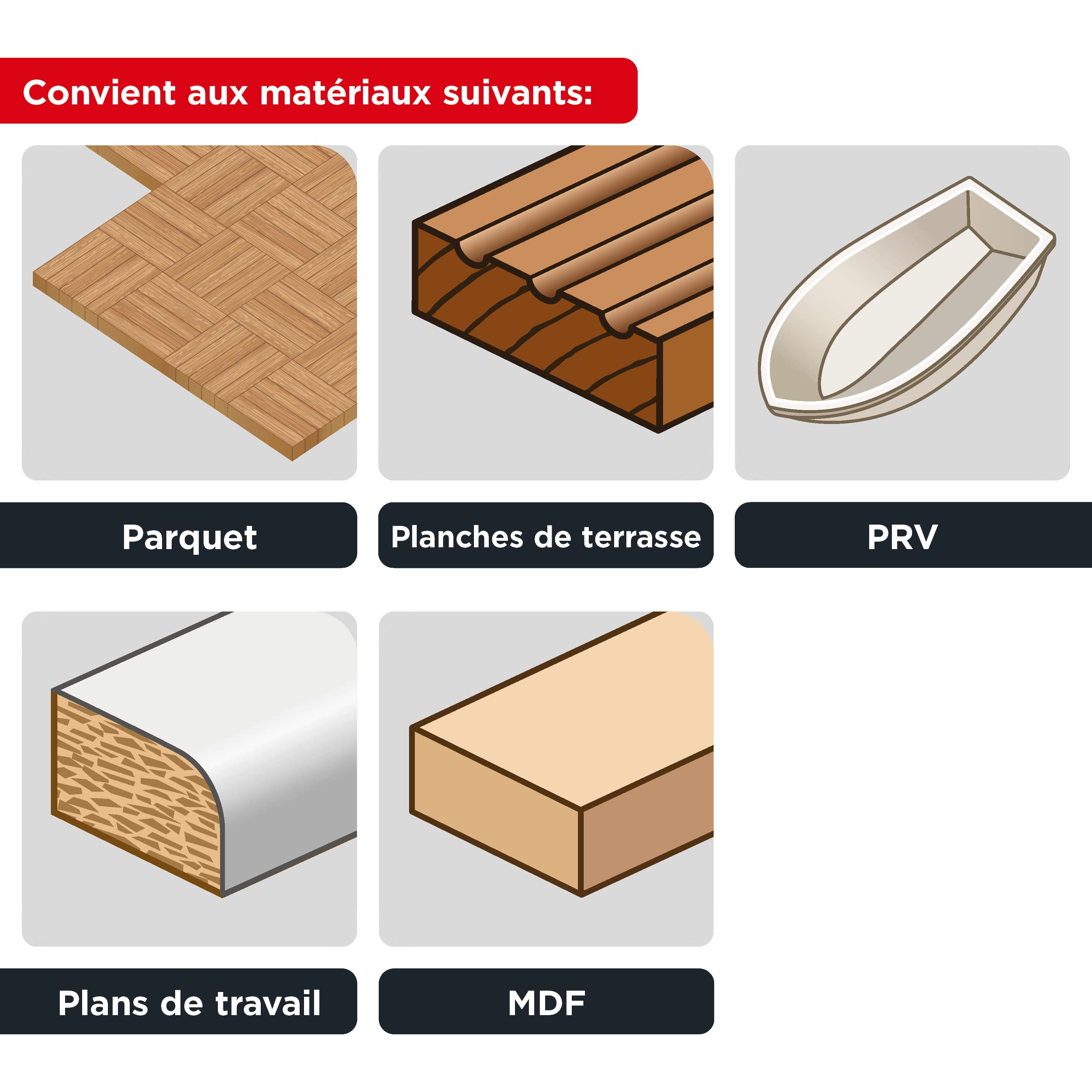 Convient aux matériaux suivants:

Parquet

Planches de terrasse

PRV

Plans de travail

MDF