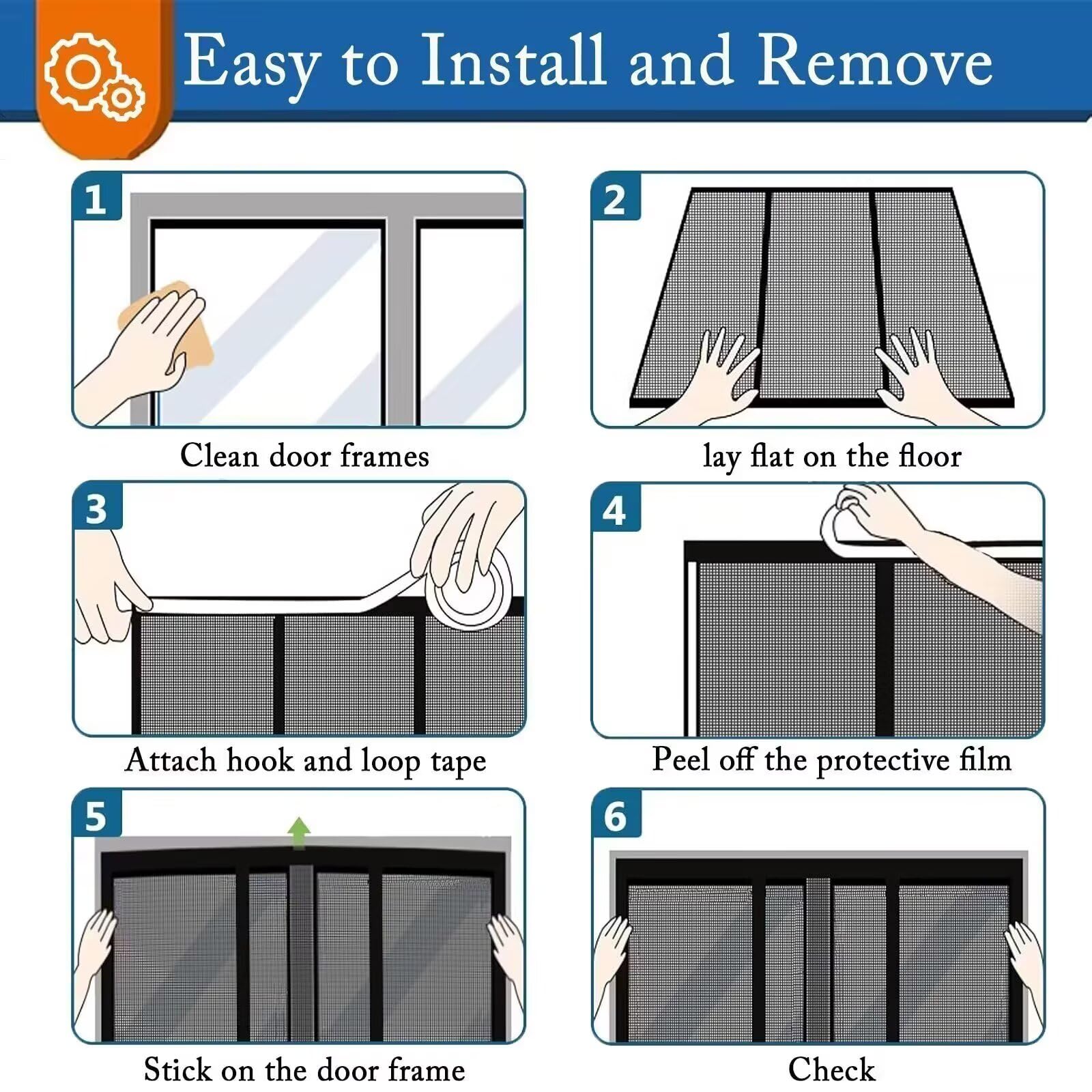 Easy to Install and Remove

1
Clean door frames

2
lay flat on the floor

3
Attach hook and loop tape

4
Peel off the protective film

5
Stick on the door frame

6
Check