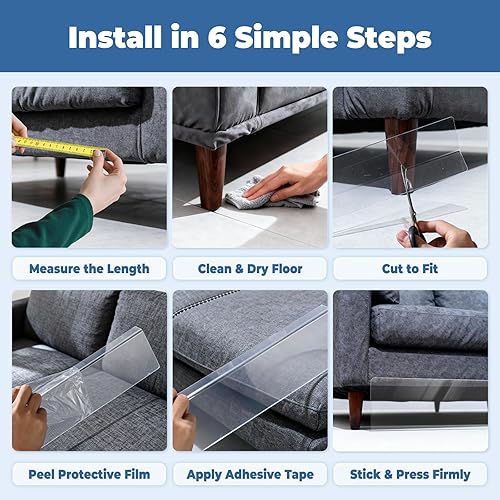 Install in 6 Simple Steps

Measure the Length

Clean & Dry Floor

Cut to Fit

Peel Protective Film

Apply Adhesive Tape

Stick & Press Firmly