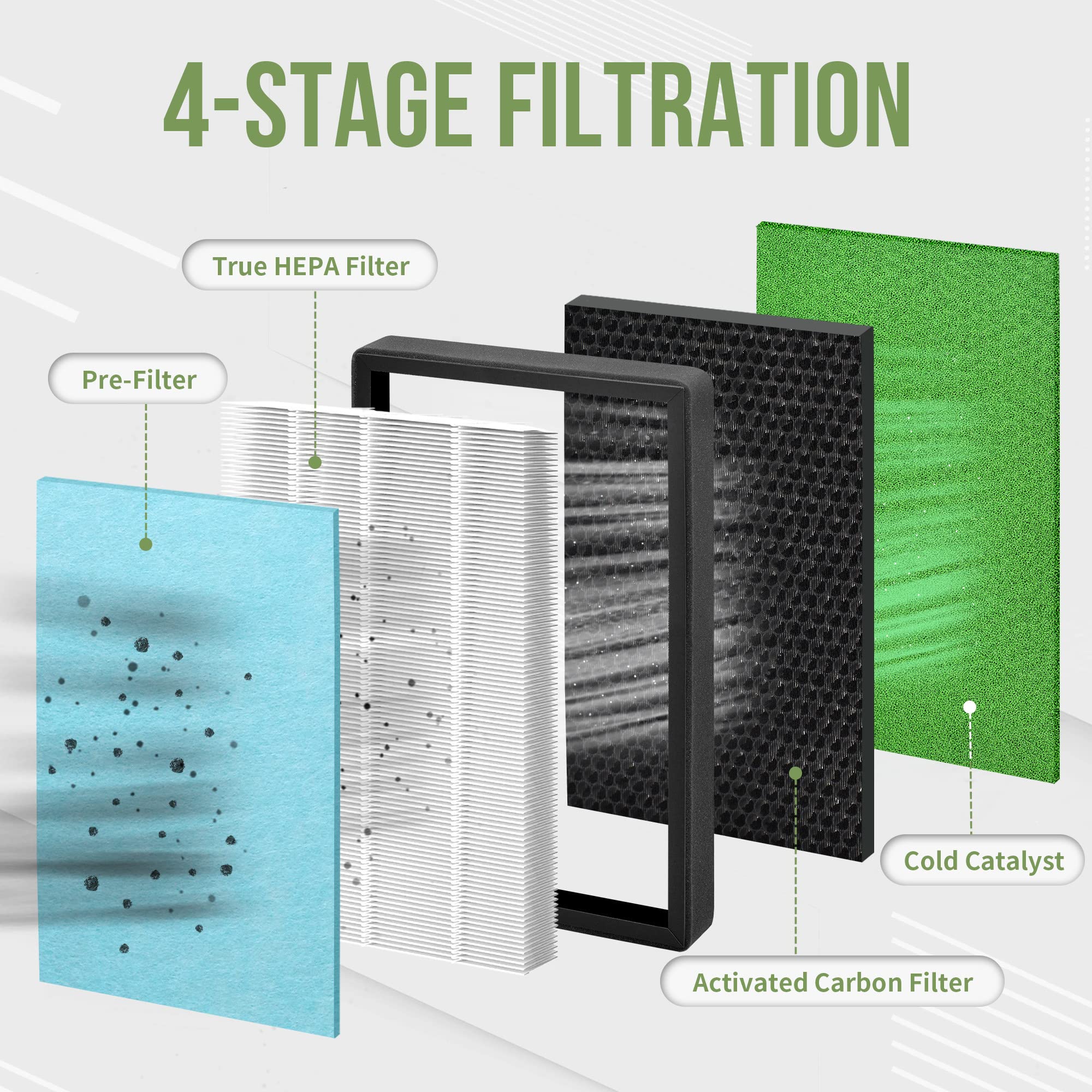 4-STAGE FILTRATION

True HEPA Filter

Pre-Filter

Cold Catalyst

Activated Carbon Filter