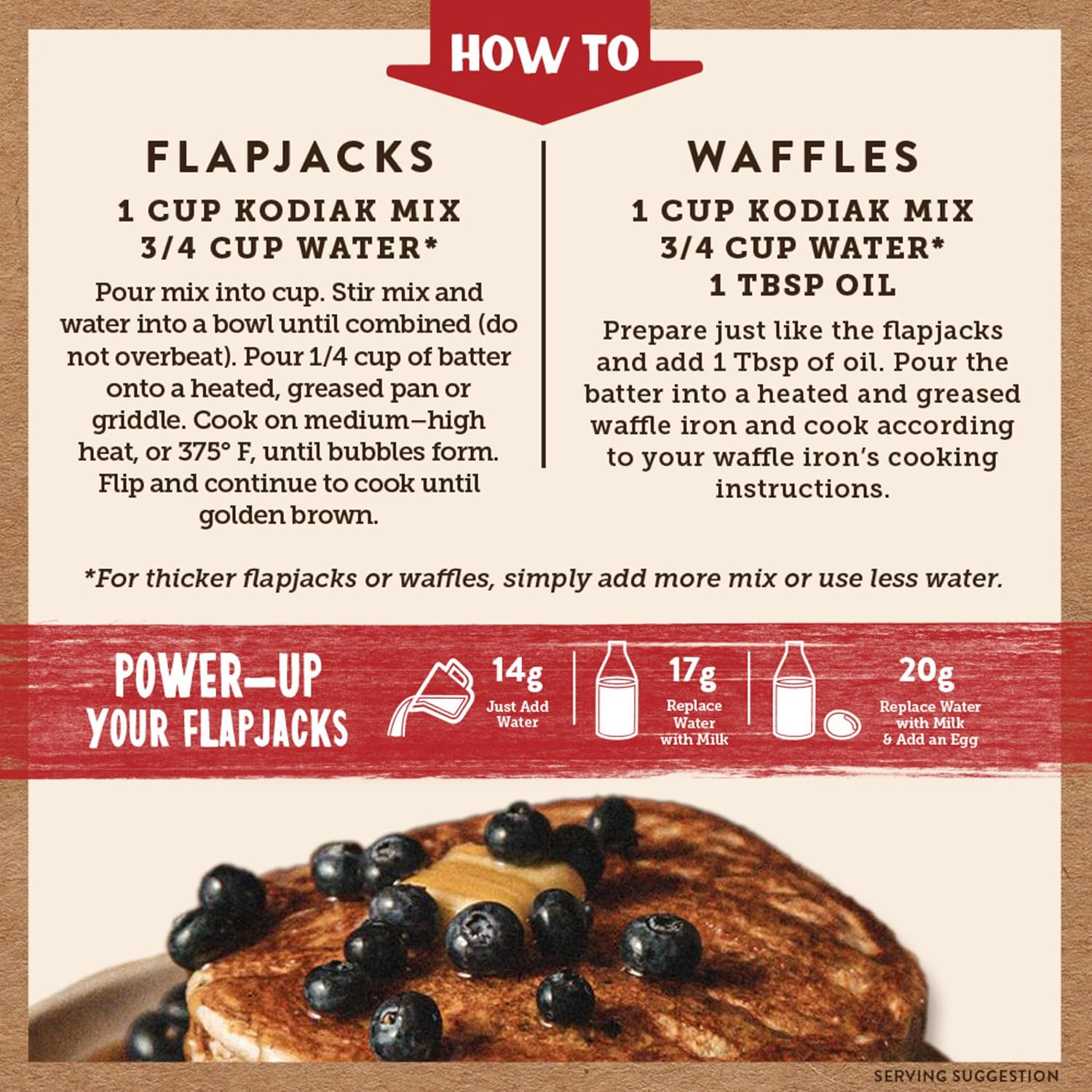 HOW TO

FLAPJACKS

1 CUP KODIAK MIX
3/4 CUP WATER*

Pour mix into cup. Stir mix and water into a bowl until combined (do not overbeat). Pour 1/4 cup of batter onto a heated, greased pan or griddle. Cook on medium–high heat, or 375° F, until bubbles form. Flip and continue to cook until golden brown.

WAFFLES

1 CUP KODIAK MIX
3/4 CUP WATER*
1 TBSP OIL

Prepare just like the flapjacks and add 1 Tbsp of oil. Pour the batter into a heated and greased waffle iron and cook according to your waffle iron's cooking instructions.

*For thicker flapjacks or waffles, simply add more mix or use less water.

POWER–UP YOUR FLAPJACKS

14g
Just Add Water

17g
Replace Water with Milk

20g
Replace Water with Milk & Add an Egg

SERVING SUGGESTION