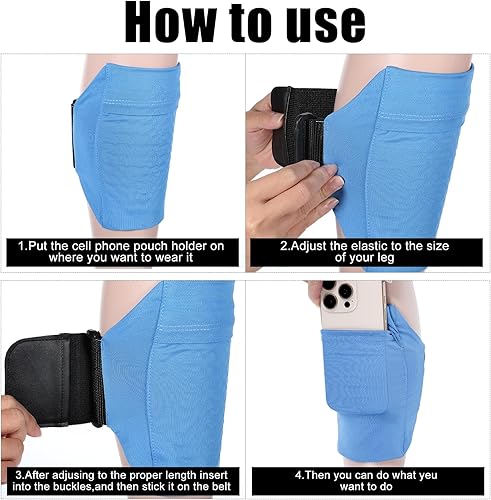 How to use

1.Put the cell phone pouch holder on where you want to wear it

2.Adjust the elastic to the size of your leg

3.After adjusing to the proper length insert into the buckles,and then stick it on the belt

4.Then you can do what yeu want to do