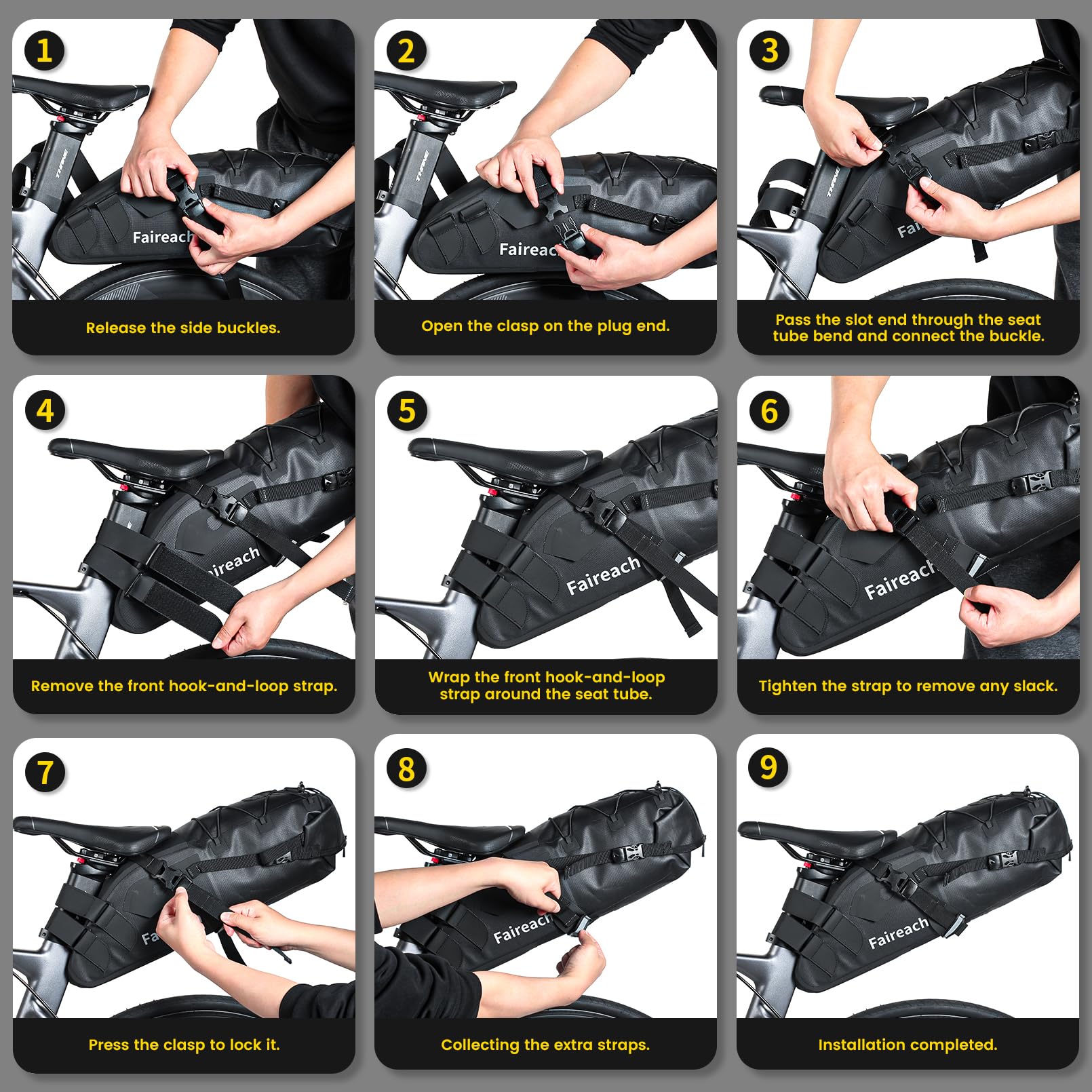 1

Faireach

Release the side buckles.

2

Faireac

Open the clasp on the plug end.

3

Fai

Pass the slot end through the seat tube bend and connect the buckle.

4

ireach

Remove the front hook-and-loop strap.

5

Faireach

Wrap the front hook-and-loop strap around the seat tube.

6

Faireach

Tighten the strap to remove any slack.

7

Fa

Press the clasp to lock it.

8

Faireach

Collecting the extra straps.

9

Faireach

Installation completed.