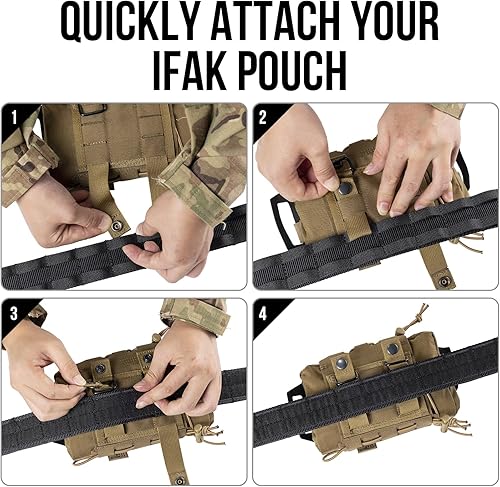 QUICKLY ATTACH YOUR IFAK POUCH

1

2

3

4