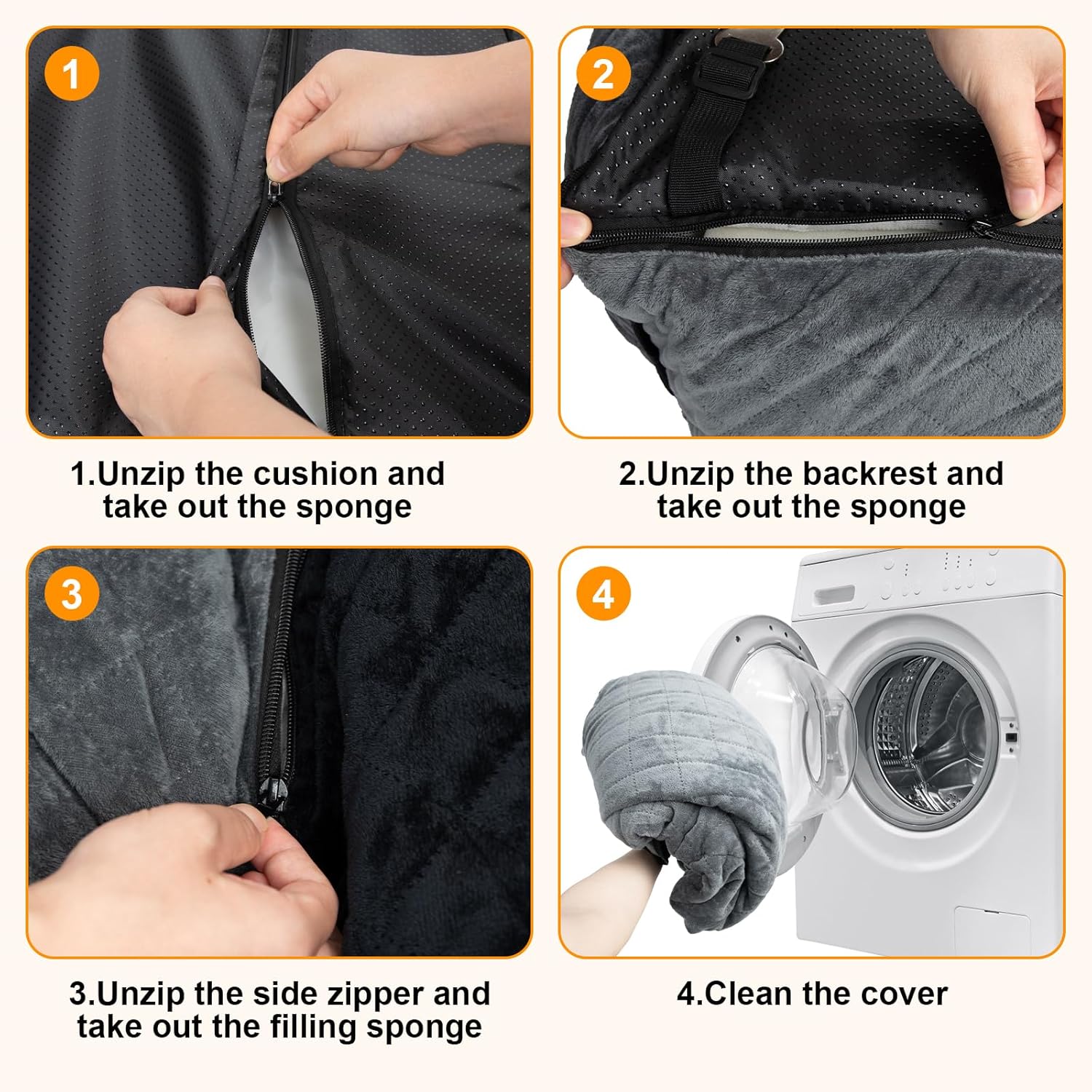 1

1.Unzip the cushion and take out the sponge

2

2.Unzip the backrest and take out the sponge

3

3.Unzip the side zipper and take out the filling sponge

4

4.Clean the cover