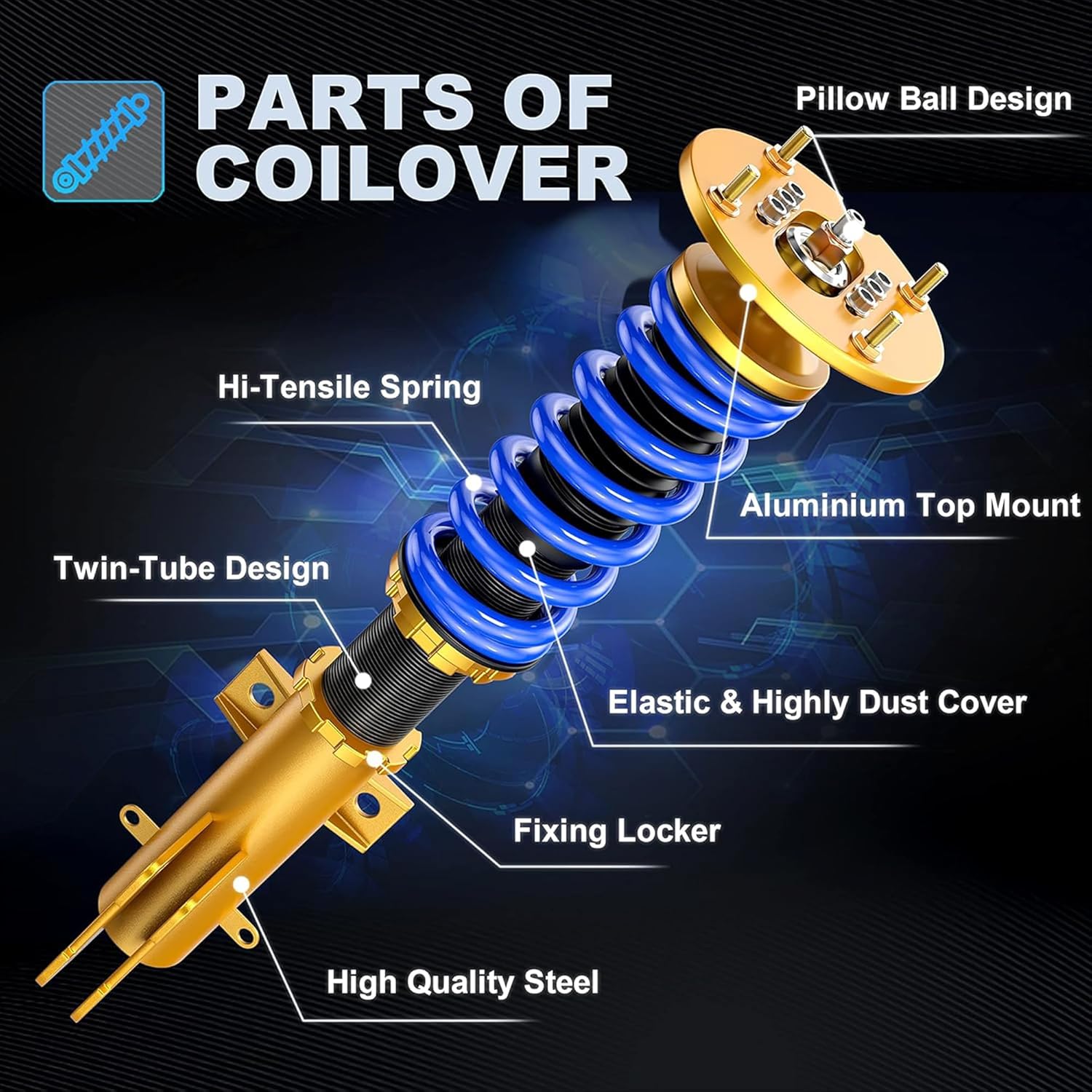 PARTS OF COILOVER

Pillow Ball Design

Hi-Tensile Spring

Aluminium Top Mount

Twin-Tube Design

Elastic & Highly Dust Cover

Fixing Locker

High Quality Steel