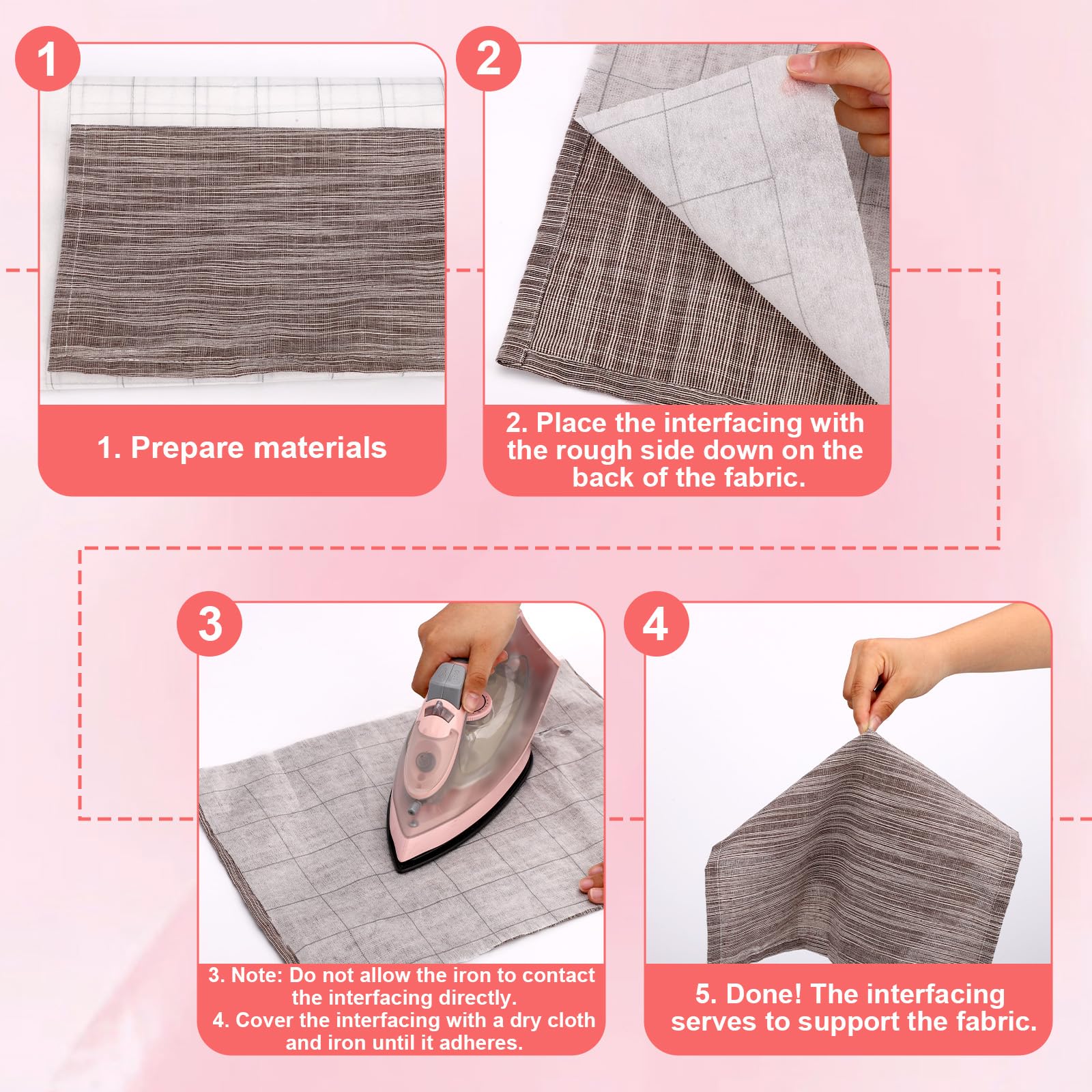 1

1. Prepare materials

2

2. Place the interfacing with the rough side down on the back of the fabric.

3

3. Note: Do not allow the iron to contact the interfacing directly.
4. Cover the interfacing with a dry cloth and iron until it adheres.

4

5. Done! The interfacing serves to support the fabric.