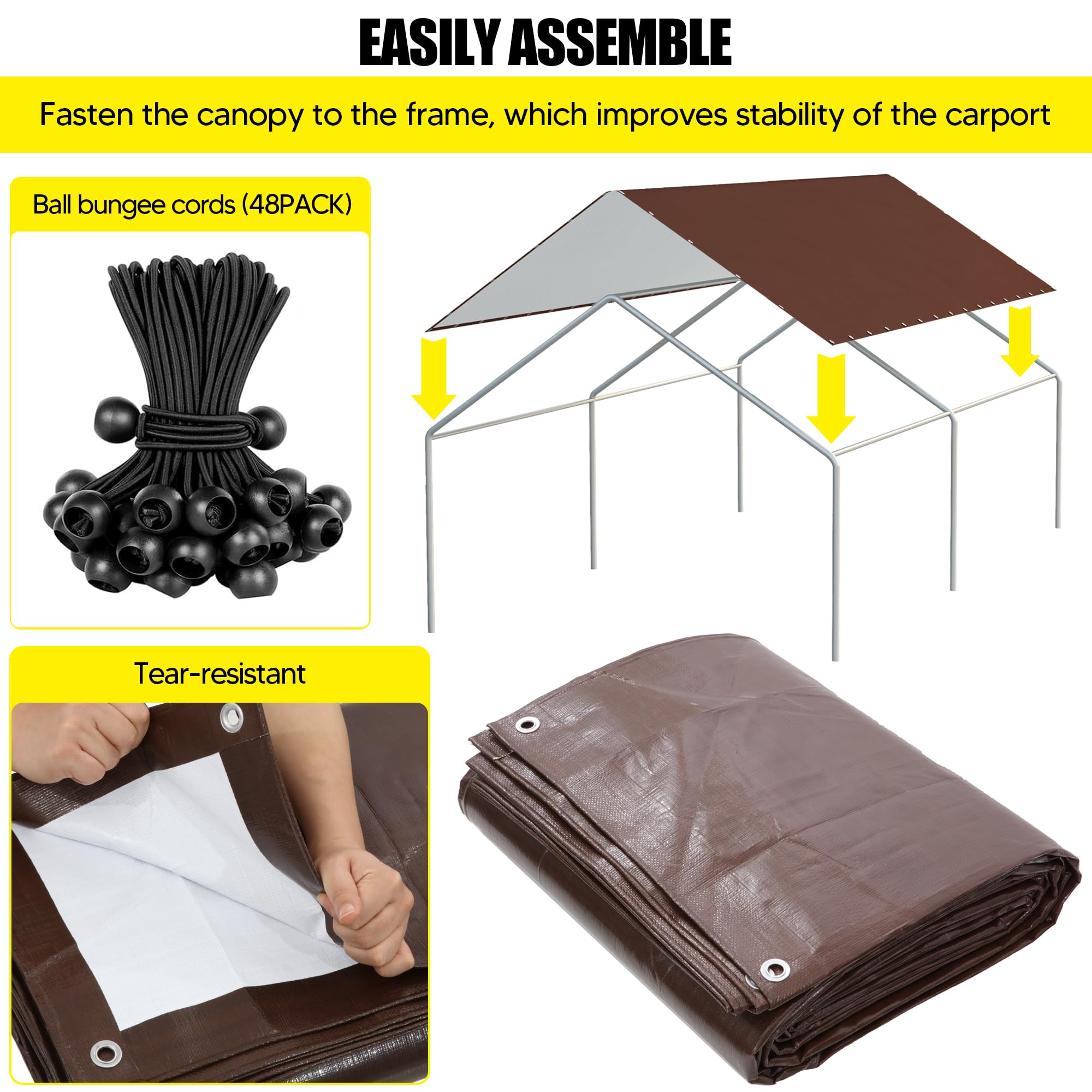 EASILY ASSEMBLE

Fasten the canopy to the frame, which improves stability of the carport

Ball bungee cords (48PACK)

Tear-resistant