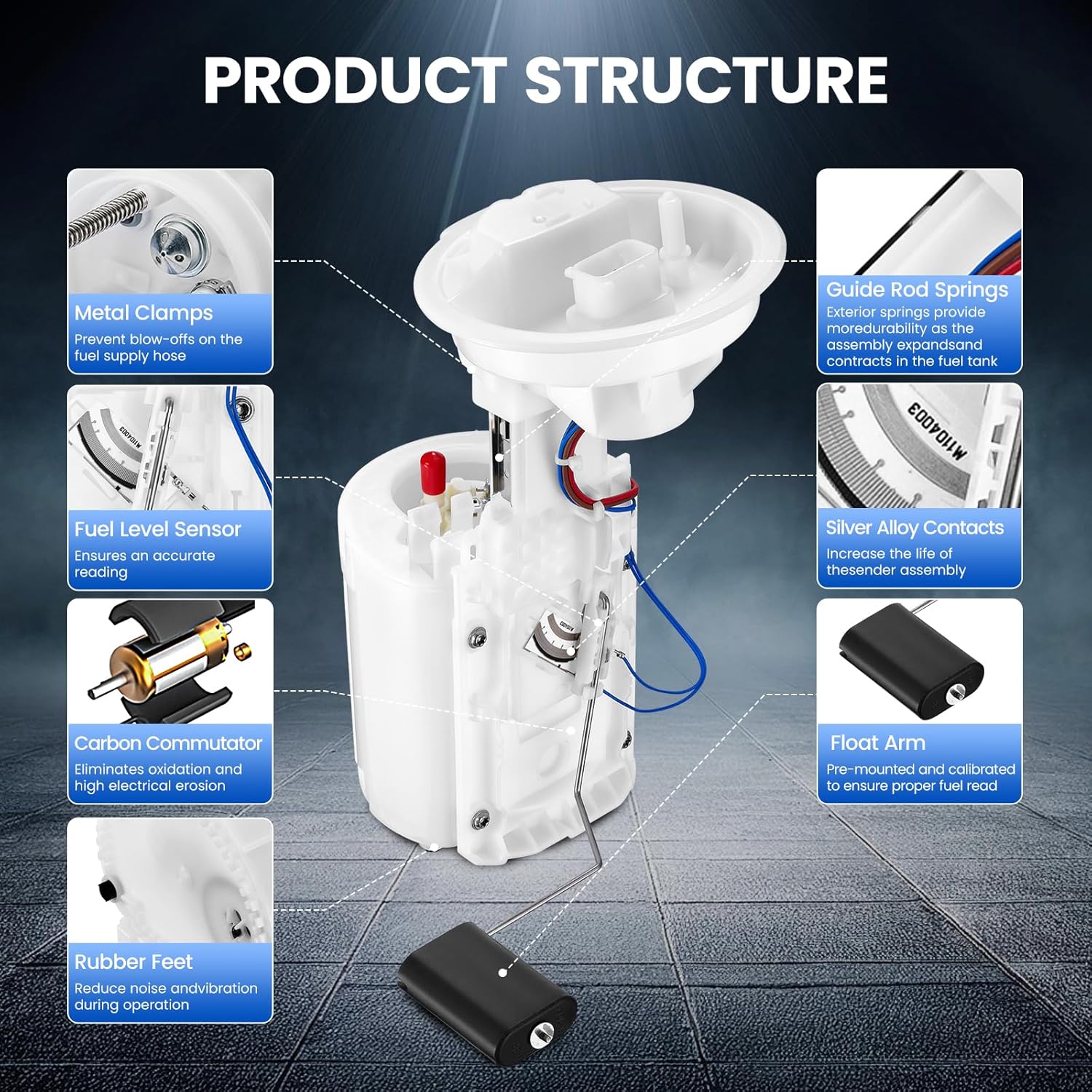 PRODUCT STRUCTURE

Metal Clamps
Prevent blow-offs on the fuel supply hose

Fuel Level Sensor
Ensures an accurate reading

Carbon Commutator
Eliminates oxidation and high electrical erosion

Rubber Feet
Reduce noise andvibration during operation

Guide Rod Springs
Exterior springs provide moredurability as the assembly expandsand contracts in the fuel tank

M1104003

Silver Alloy Contacts
Increase the life of thesender assembly

Float Arm
Pre-mounted and calibrated to ensure proper fuel read