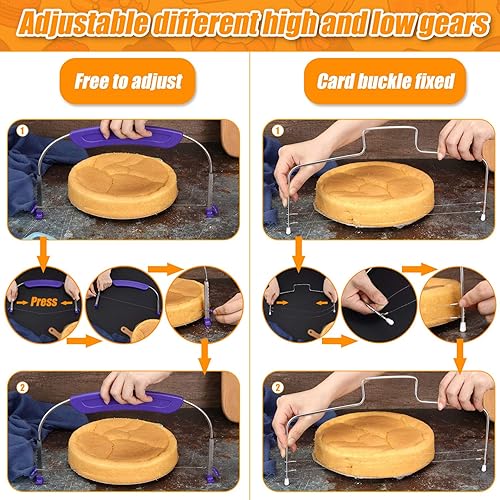 Adjustable different high and low gears

Free to adjust

1

Press

2

Card buckle fixed

1

2