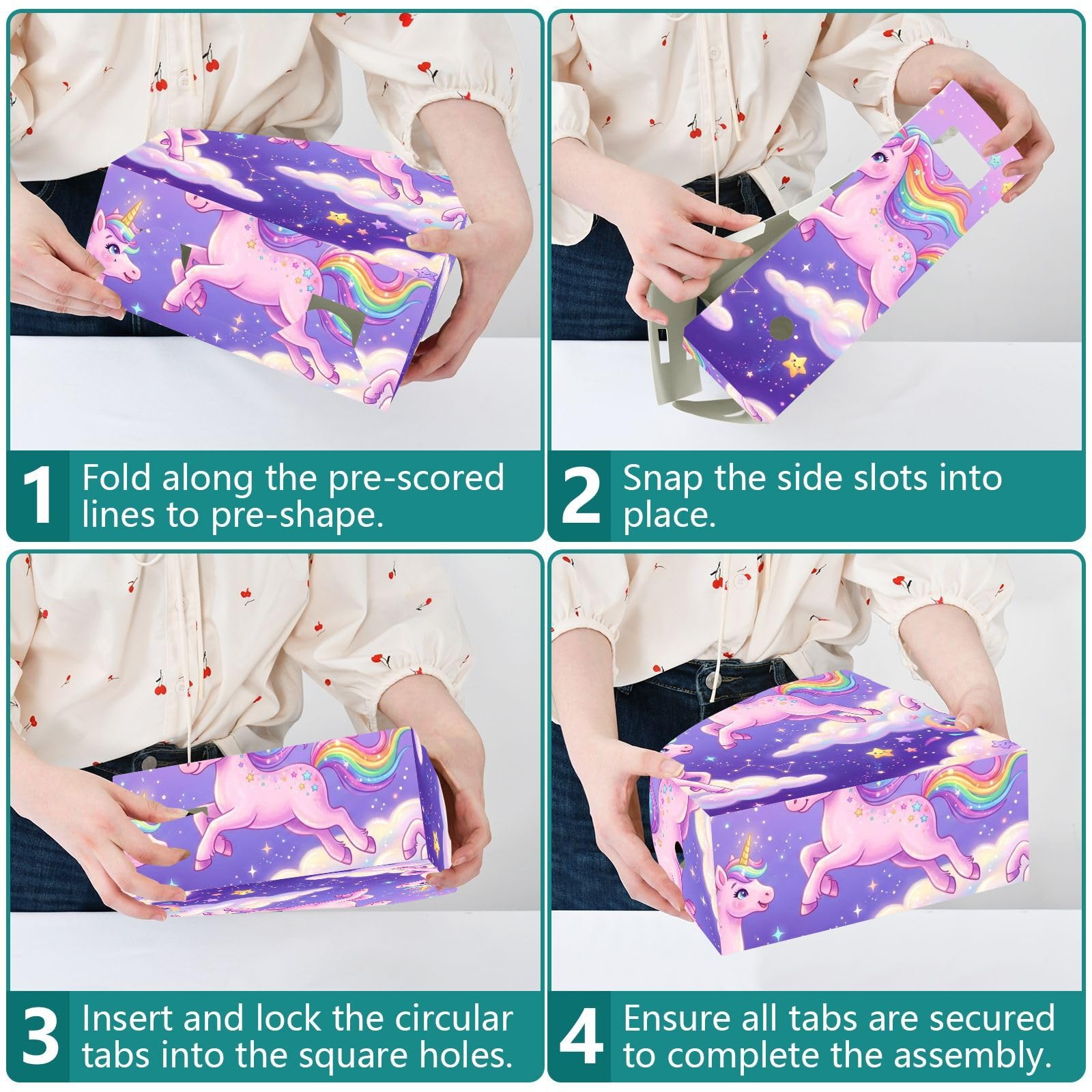 1 Fold along the pre-scored lines to pre-shape.

2 Snap the side slots into place.

3 Insert and lock the circular tabs into the square holes.

4 Ensure all tabs are secured to complete the assembly.