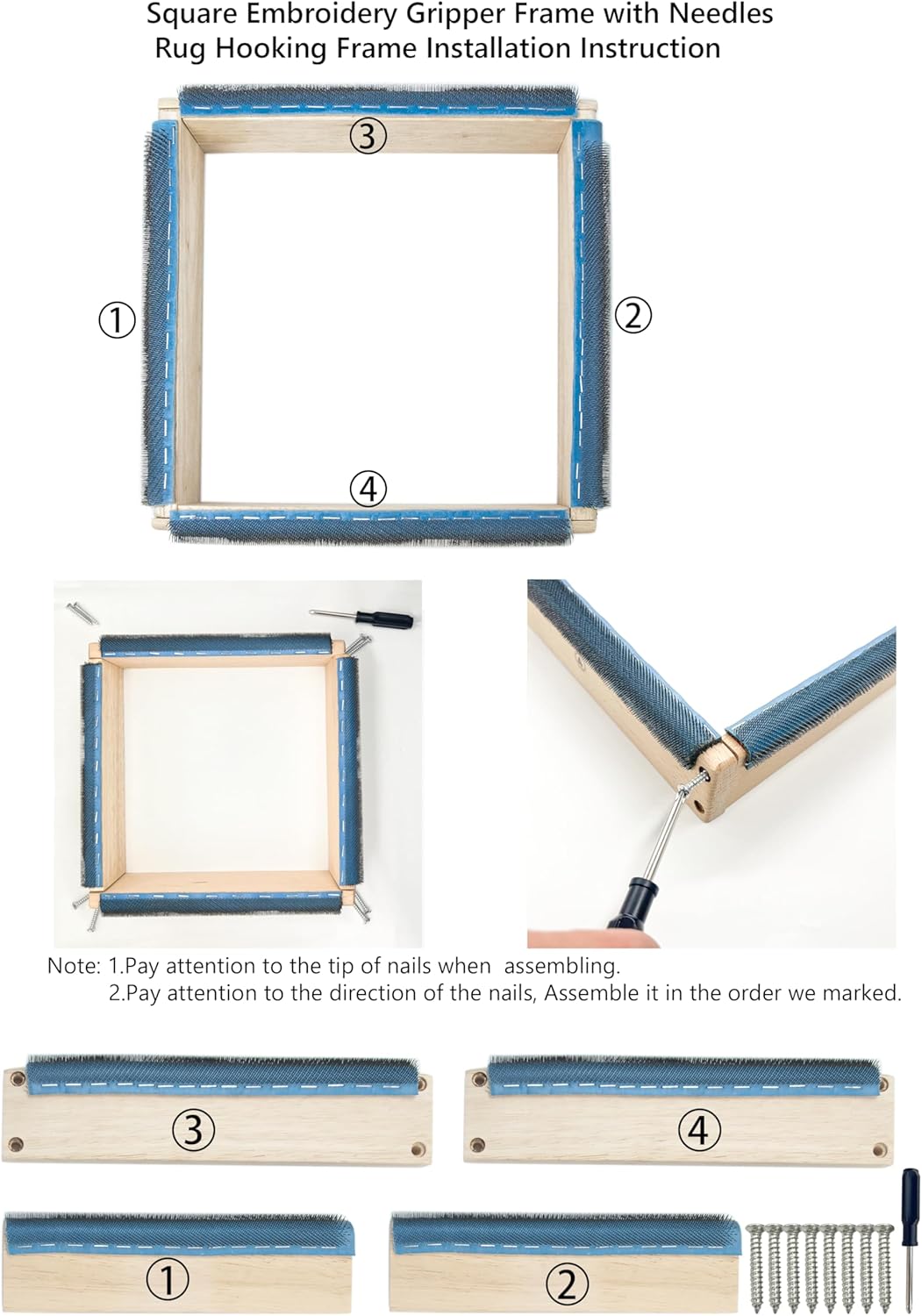 Square Embroidery Gripper Frame with Needles
Rug Hooking Frame Installation Instruction

③

①

②

④

Note: 1.Pay attention to the tip of nails when assembling.
2.Pay attention to the direction of the nails, Assemble it in the order we marked.

③

④

①

②