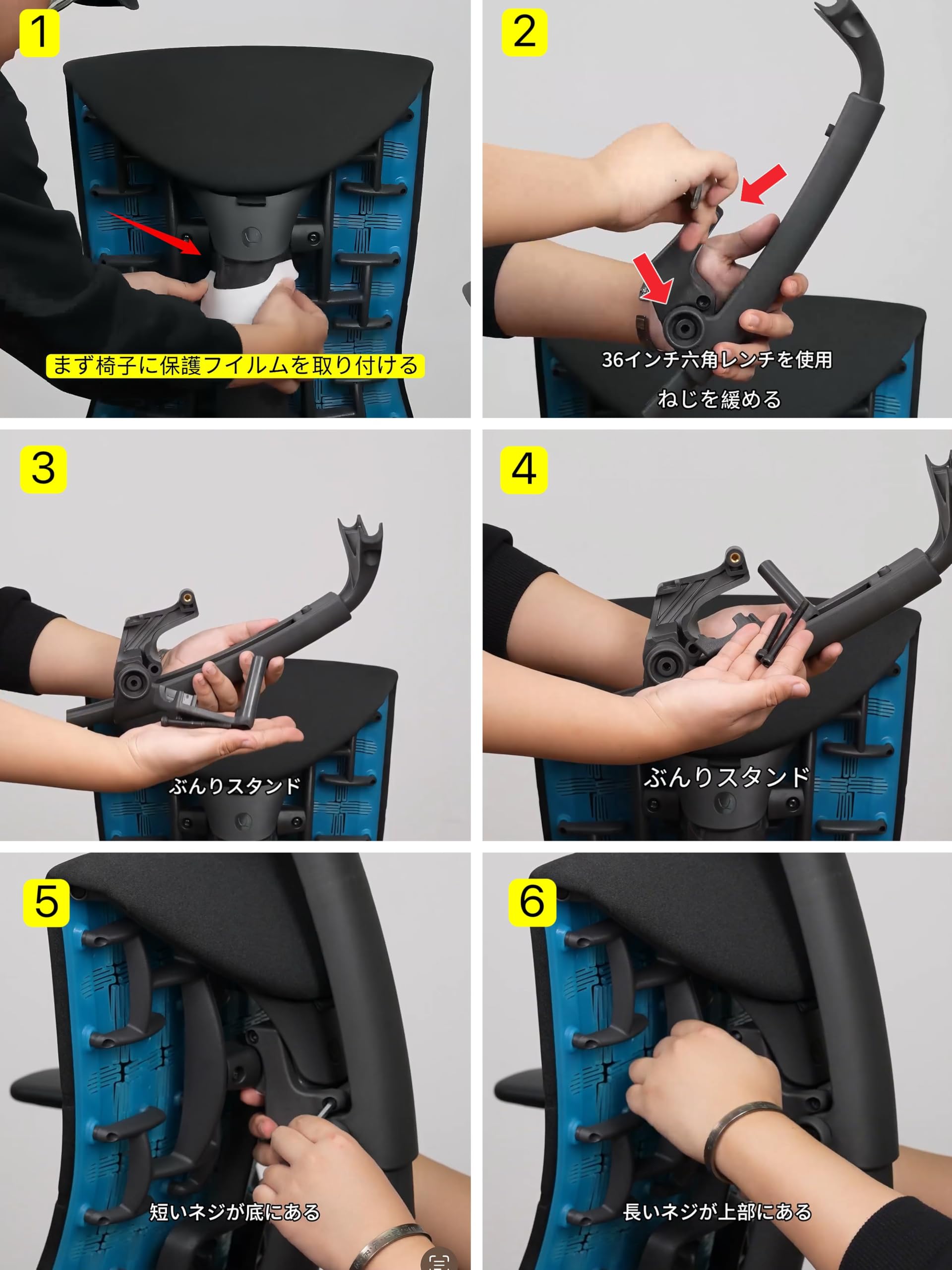 1

まず椅子に保護フイルムを取り付ける

2

36インチ六角レンチを使用

ねじを緩める

3

ぶんりスタンド

4

ぶんりスタンド

5

短いネジが底にある

6

長いネジが上部にある