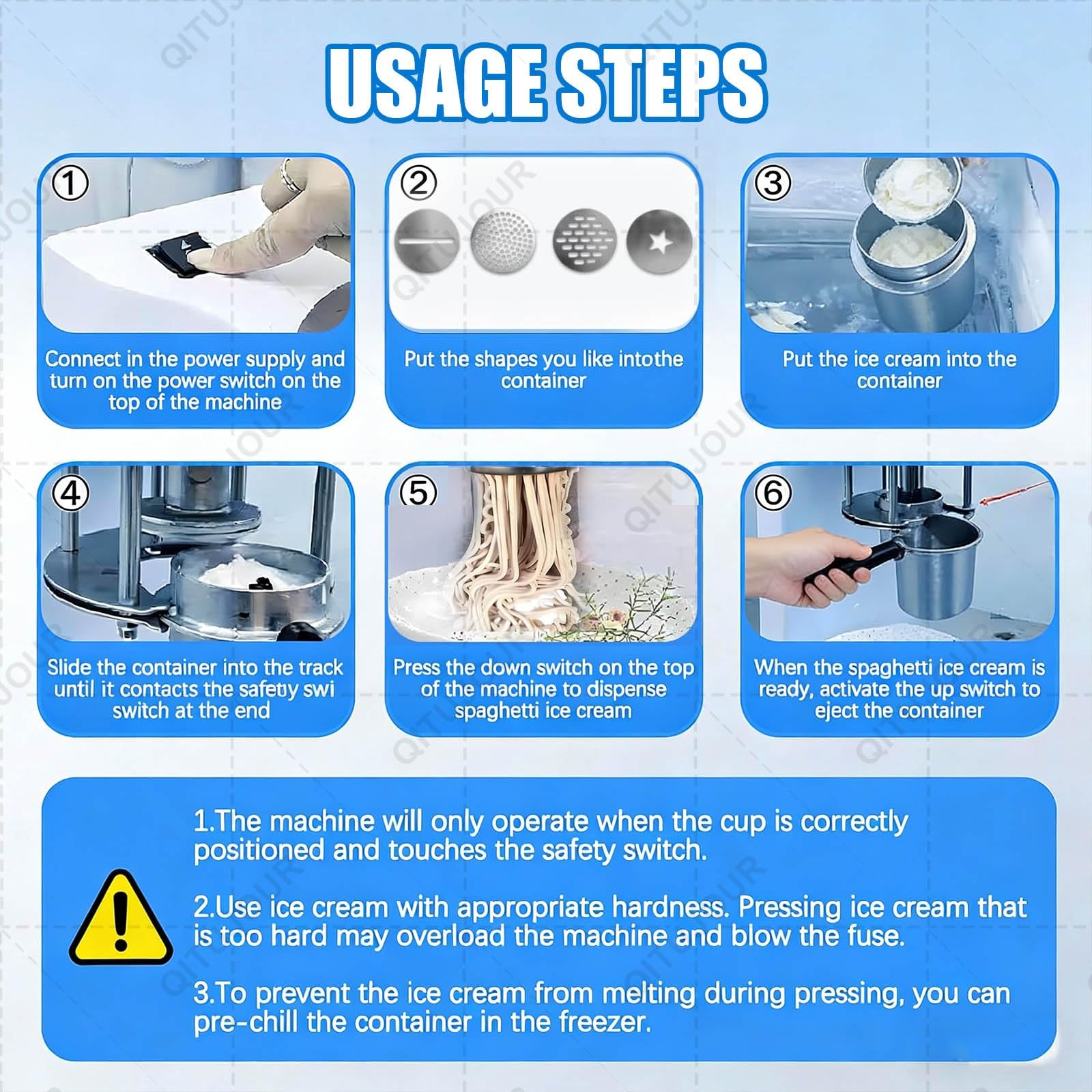 USAGE STEPS

①
Connect in the power supply and turn on the power switch on the top of the machine

②
Put the shapes you like intothe container

③
Put the ice cream into the container

④
Slide the container into the track until it contacts the safety swi switch at the end

⑤
Press the down switch on the top of the machine to dispense spaghetti ice cream

⑥
When the spaghetti ice cream is ready, activate the up switch to eject the container

1.The machine will only operate when the cup is correctly positioned and touches the safety switch.

2.Use ice cream with appropriate hardness. Pressing ice cream that is too hard may overload the machine and blow the fuse.

3.To prevent the ice cream from melting during pressing, you can pre-chill the container in the freezer.

QITUJOUR