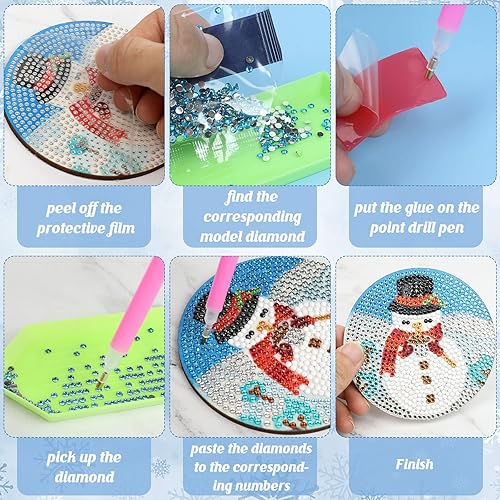 peel off the protective film

find the corresponding model diamond

put the glue on the point drill pen

pick up the diamond

paste the diamonds to the corresponding numbers

Finish