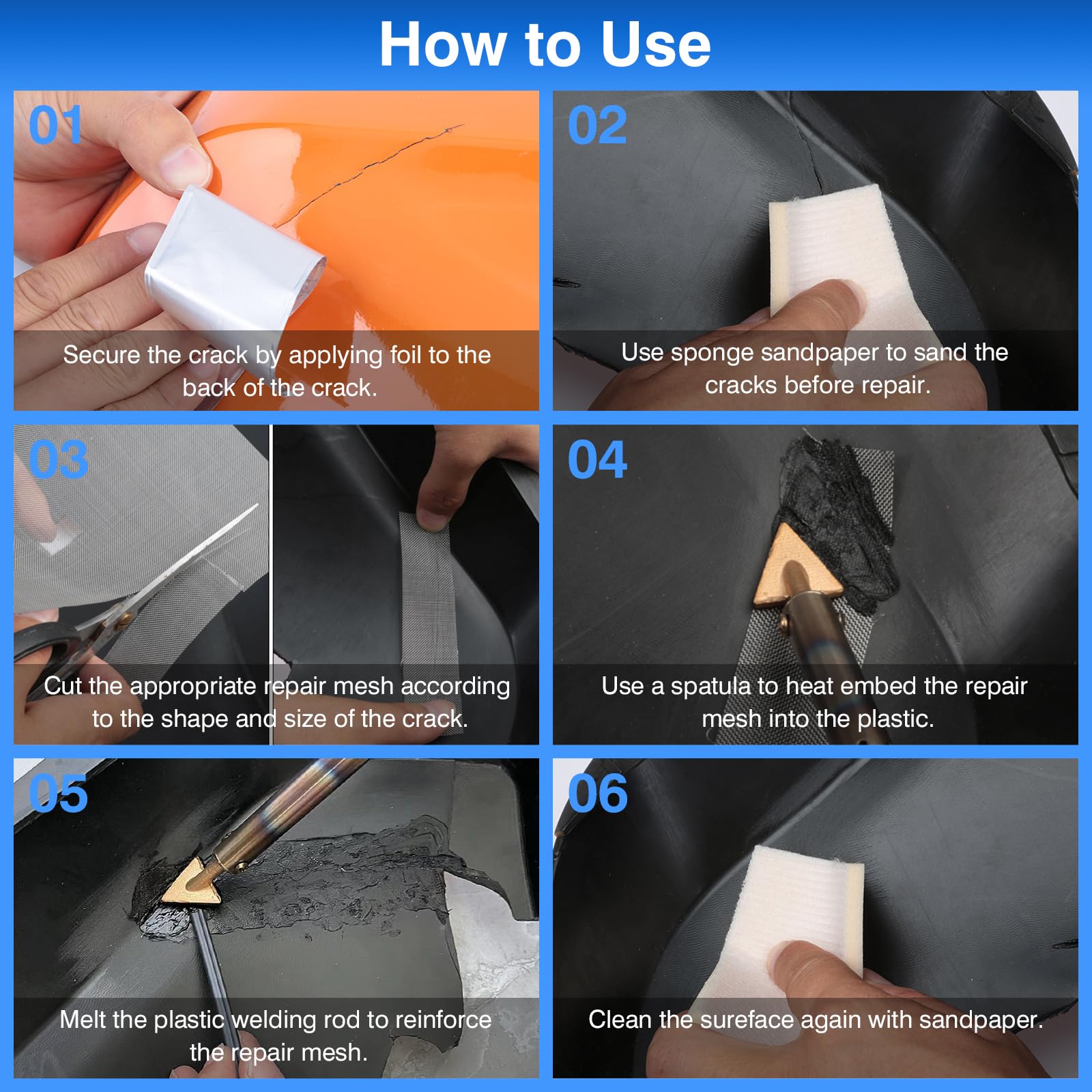 How to Use

01

Secure the crack by applying foil to the back of the crack.

02

Use sponge sandpaper to sand the cracks before repair.

03

Cut the appropriate repair mesh according to the shape and size of the crack.

04

Use a spatula to heat embed the repair mesh into the plastic.

05

Melt the plastic welding rod to reinforce the repair mesh.

06

Clean the sureface again with sandpaper.