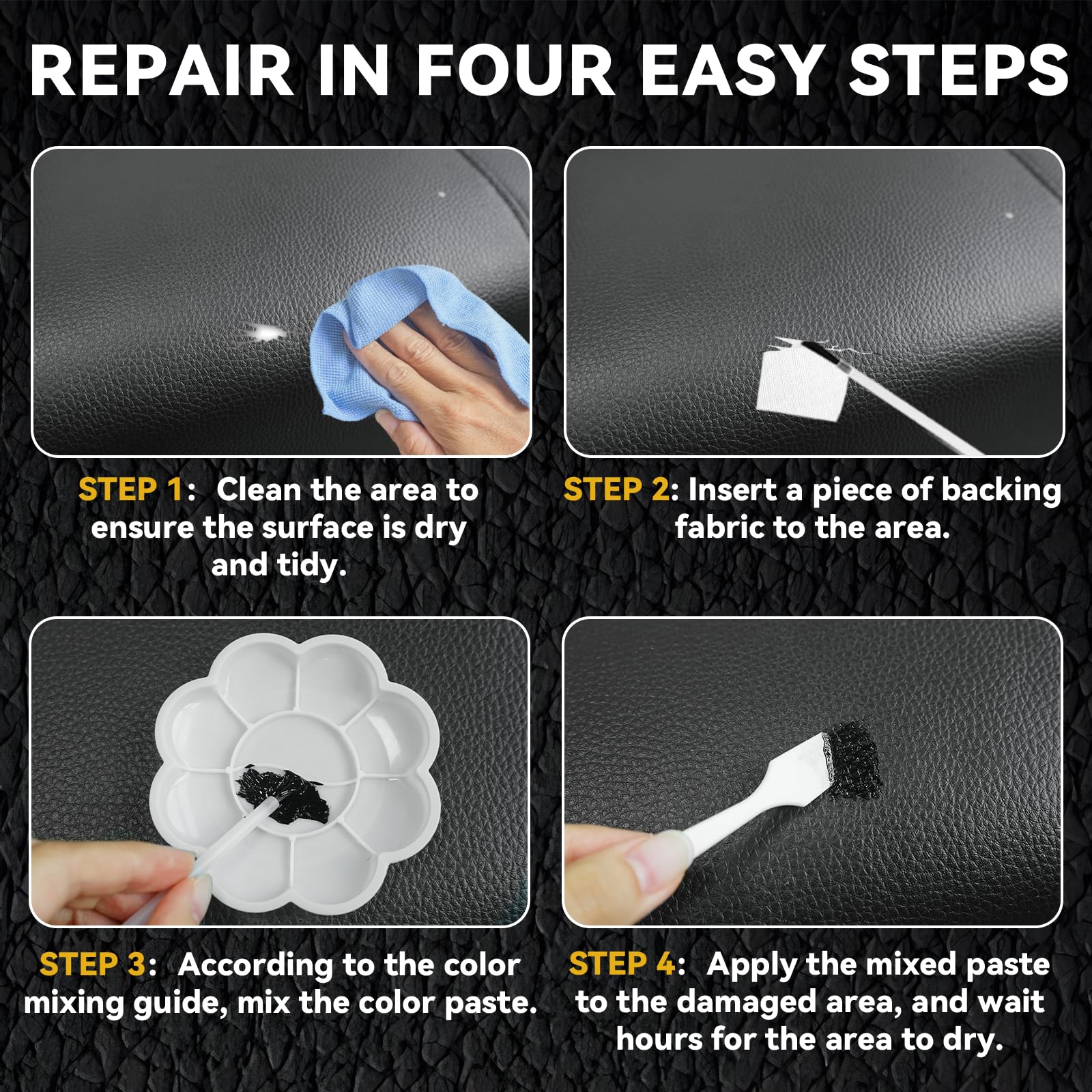 REPAIR IN FOUR EASY STEPS

STEP 1: Clean the area to ensure the surface is dry and tidy.

STEP 2: Insert a piece of backing fabric to the area.

STEP 3: According to the color mixing guide, mix the color paste.

STEP 4: Apply the mixed paste to the damaged area, and wait hours for the area to dry.