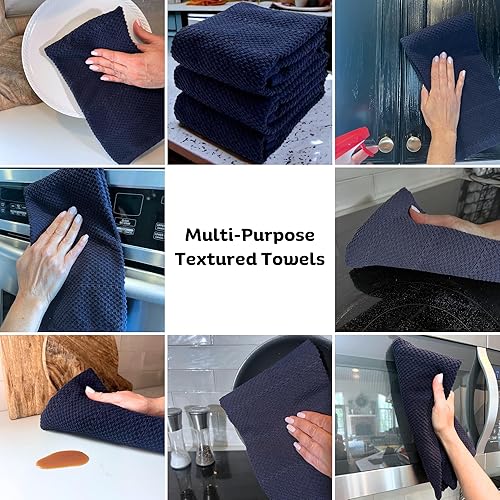 Multi-Purpose
Textured Towels