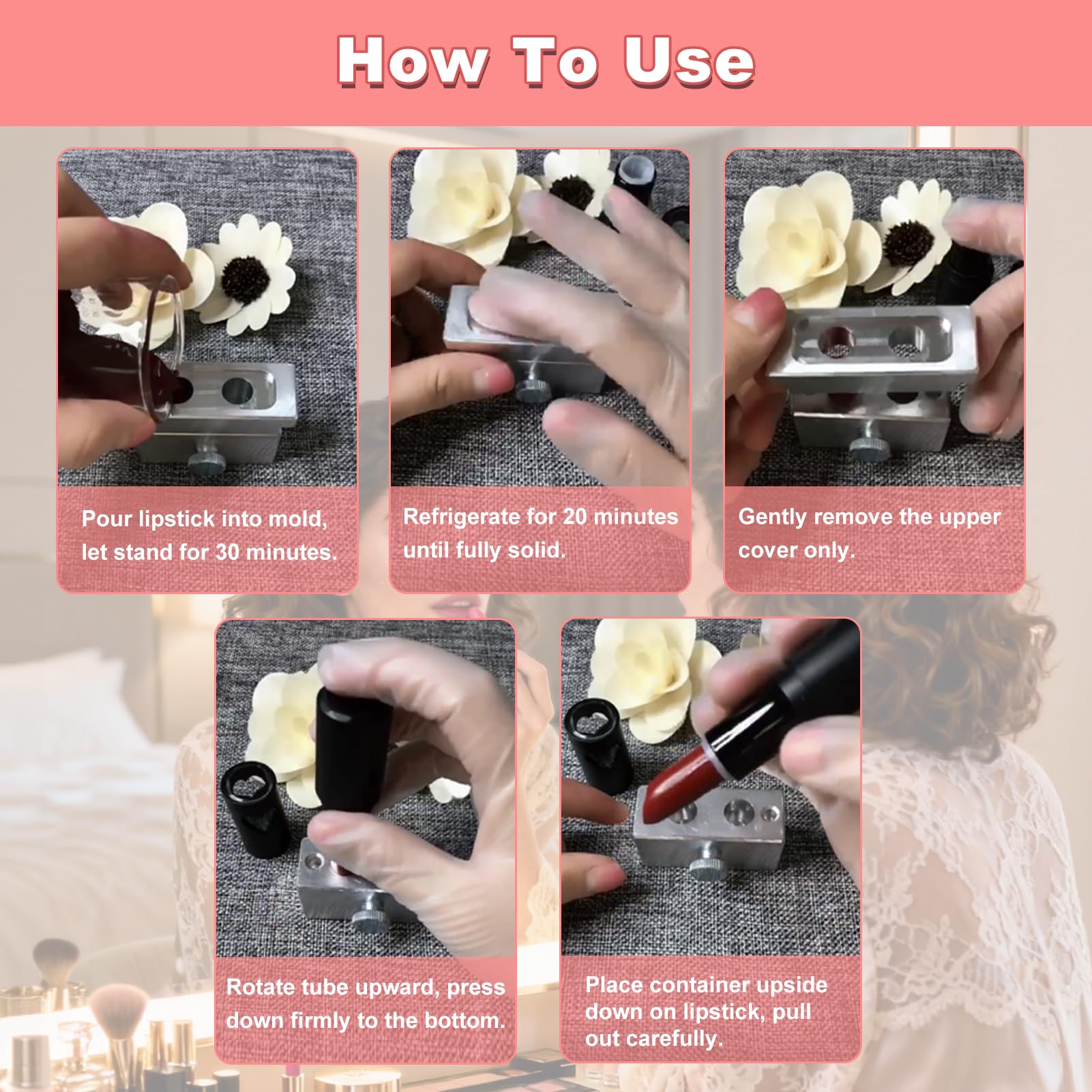 How To Use

Pour lipstick into mold, let stand for 30 minutes.

Refrigerate for 20 minutes until fully solid.

Gently remove the upper cover only.

Rotate tube upward, press down firmly to the bottom.

Place container upside down on lipstick, pull out carefully.