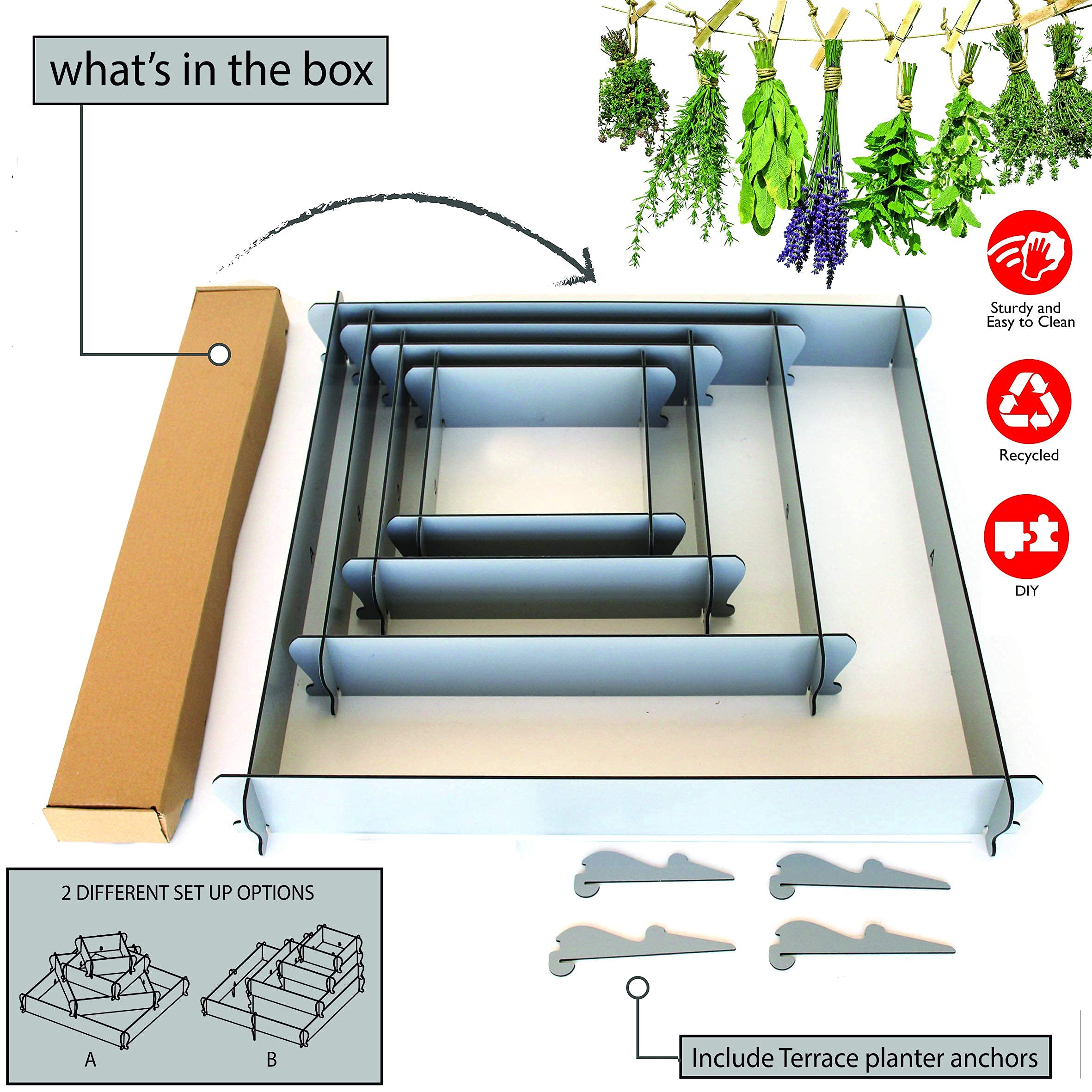 what's in the box

Sturdy and Easy to Clean

Recycled

DIY

A

A

2 DIFFERENT SET UP OPTIONS

A

B

Include Terrace planter anchors