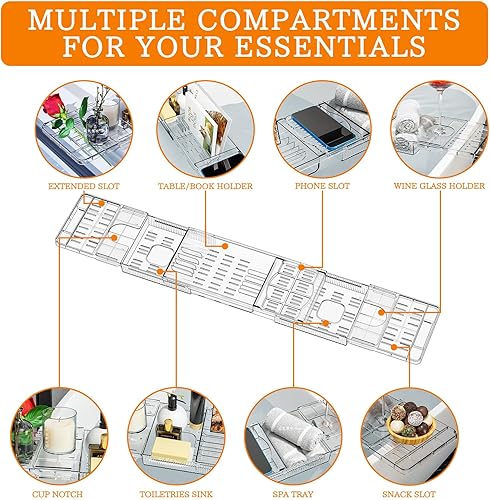 MULTIPLE COMPARTMENTS FOR YOUR ESSENTIALS

EXTENDED SLOT

TABLE/BOOK HOLDER

PHONE SLOT

WINE GLASS HOLDER

CUP NOTCH

TOILETRIES SINK

SPA TRAY

SNACK SLOT