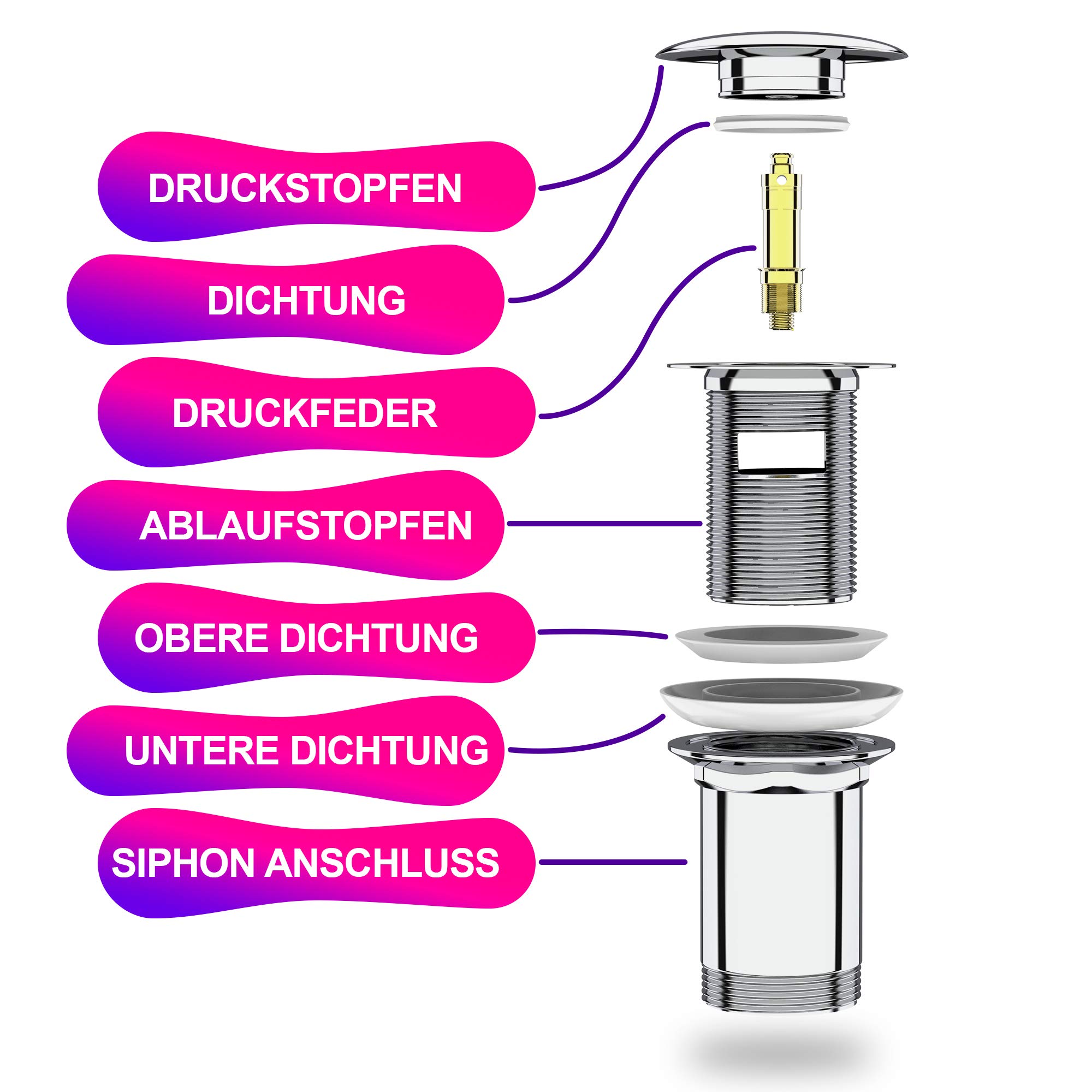 DRUCKSTOPFEN

DICHTUNG

DRUCKFEDER

ABLAUFSTOPFEN

OBERE DICHTUNG

UNTERE DICHTUNG

SIPHON ANSCHLUSS