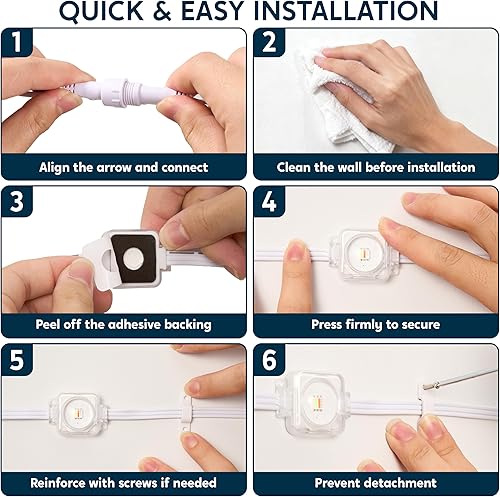 QUICK & EASY INSTALLATION

1
Align the arrow and connect

2
Clean the wall before installation

3
Peel off the adhesive backing

4
Press firmly to secure

5
Reinforce with screws if needed

6
Prevent detachment