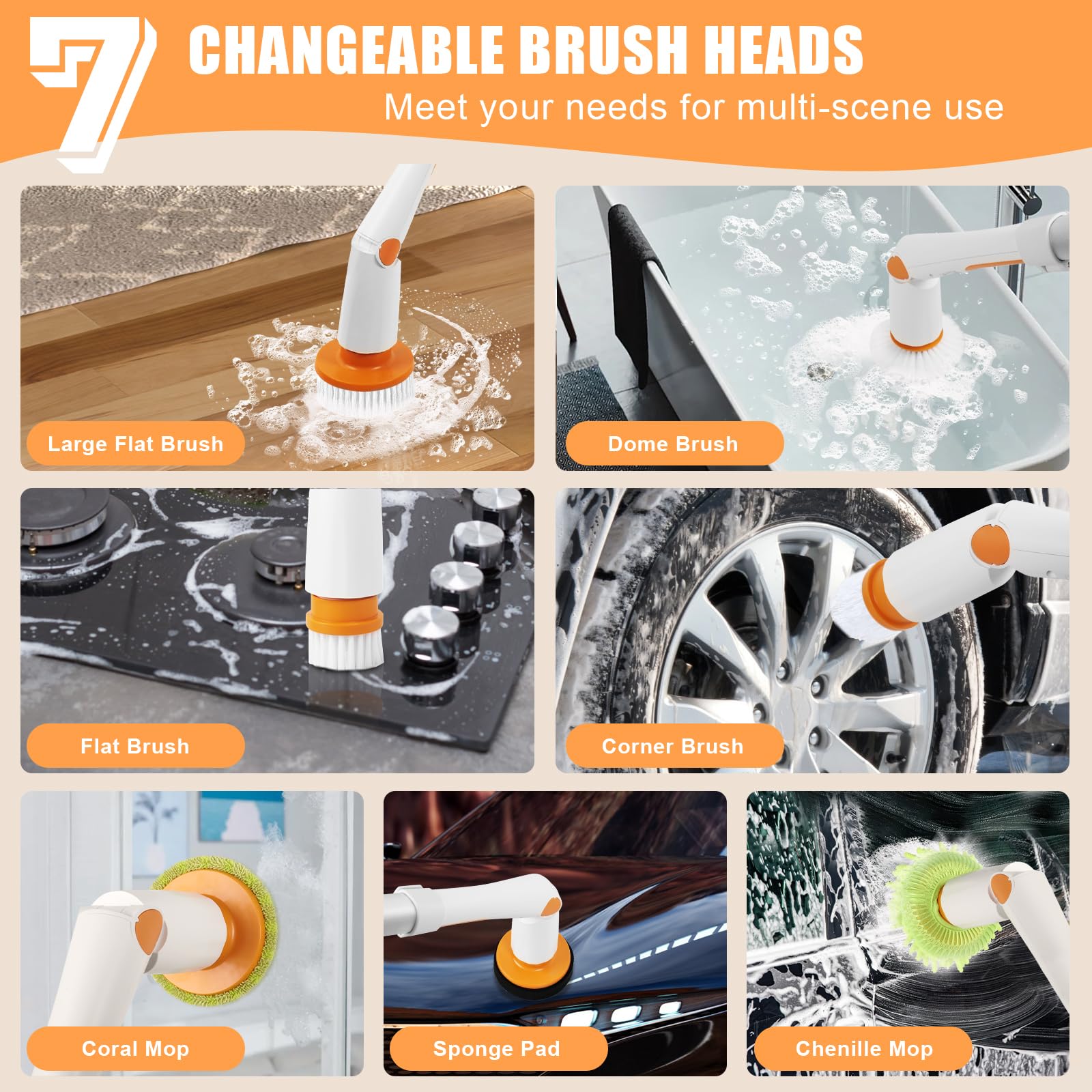 7 CHANGEABLE BRUSH HEADS
Meet your needs for multi-scene use

Large Flat Brush

Dome Brush

Flat Brush

Corner Brush

Coral Mop

Sponge Pad

Chenille Mop