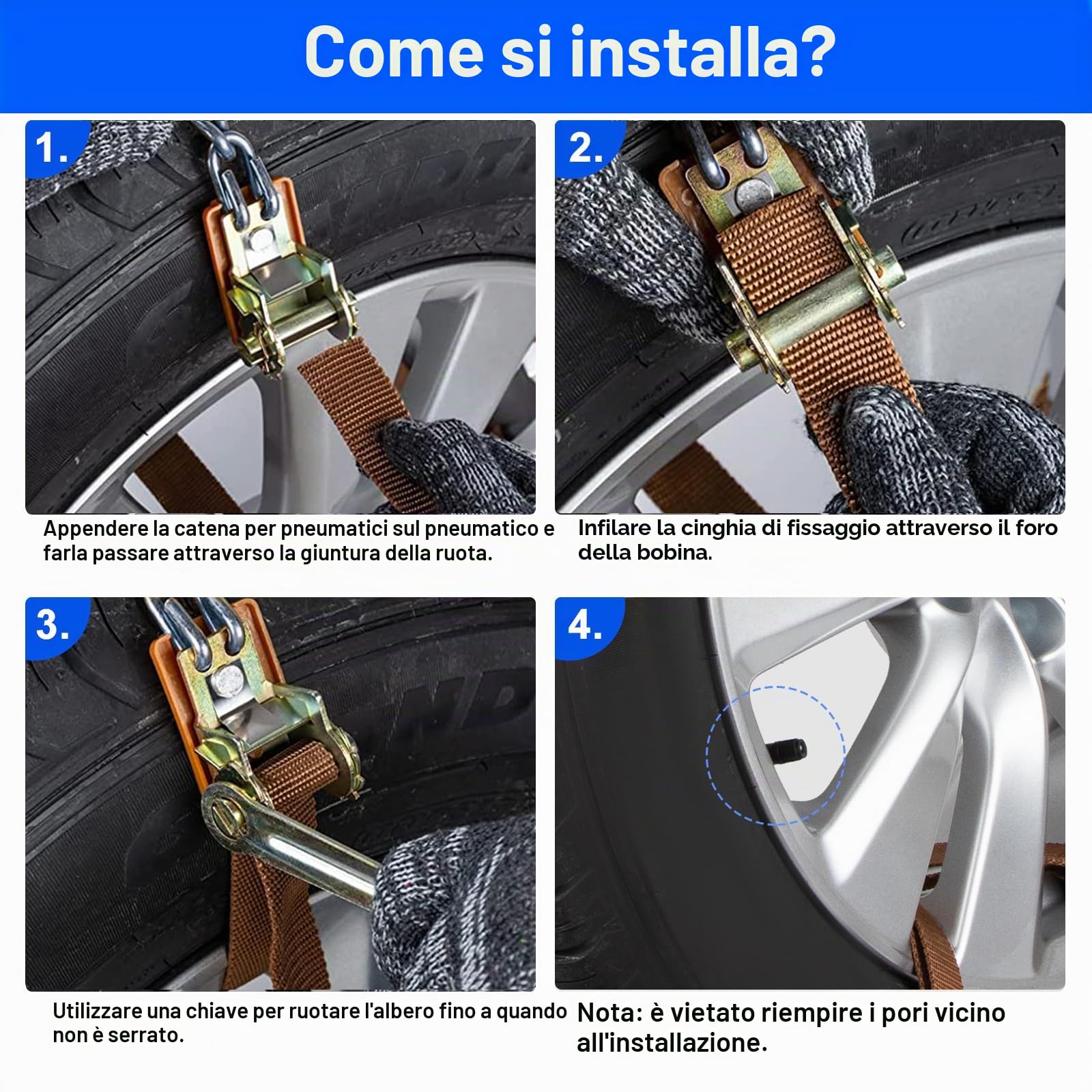 Come si installa?

1.

Appendere la catena per pneumatici sul pneumatico e farla passare attraverso la giuntura della ruota.

2.

Infilare la cinghia di fissaggio attraverso il foro della bobina.

3.

Utilizzare una chiave per ruotare l'albero fino a quando non è serrato.

4.

Nota: è vietato riempire i pori vicino all'installazione.