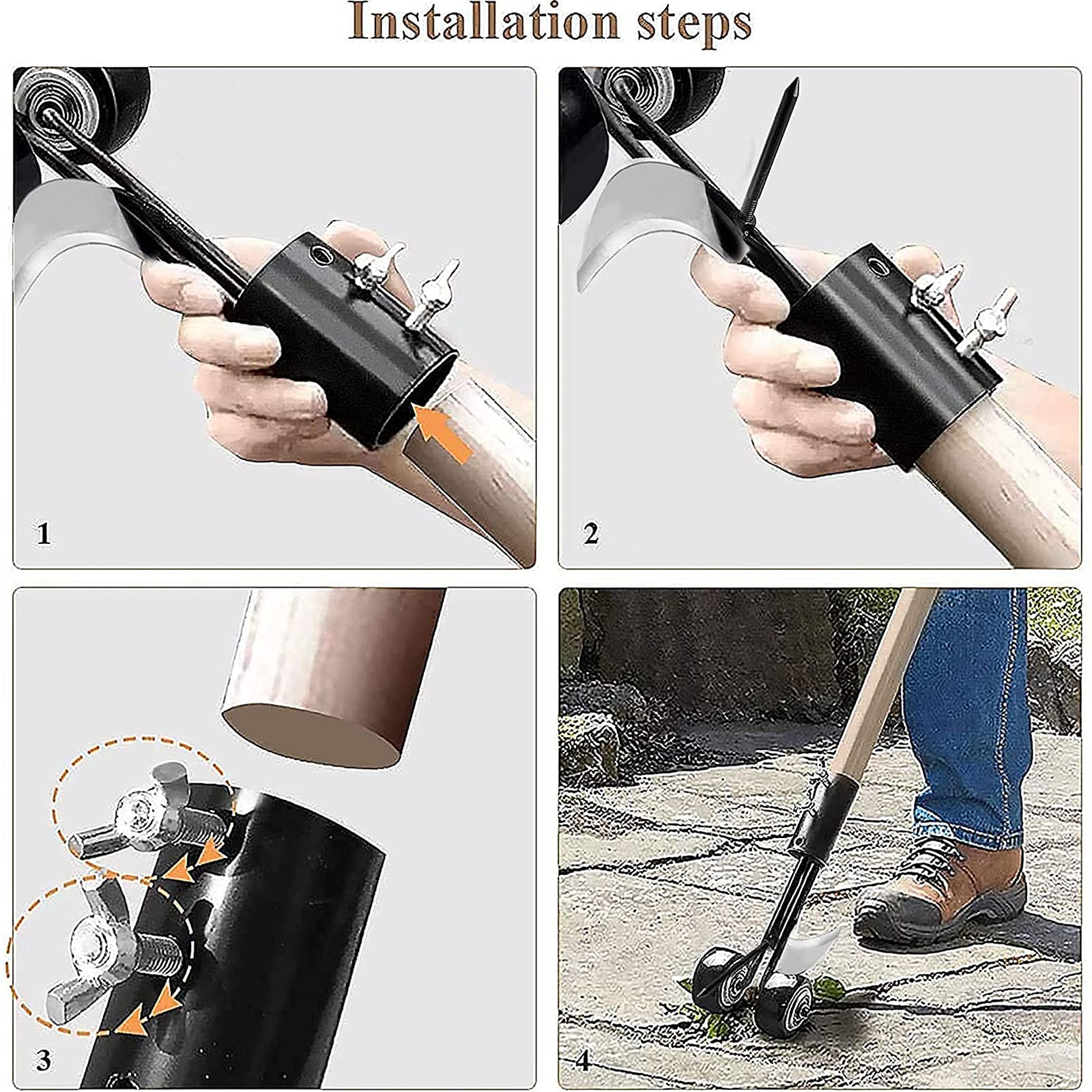 Installation steps

1

2

3

4