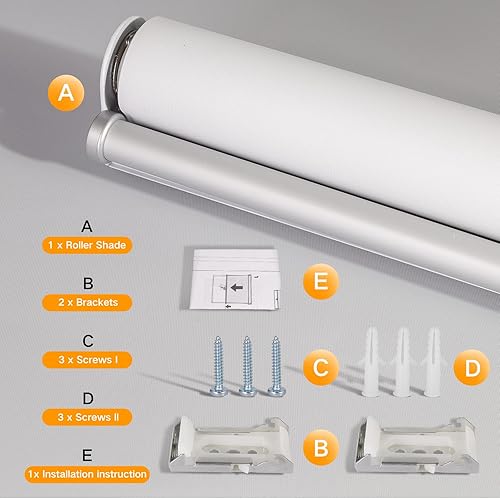 A

A
1 x Roller Shade

B
2 x Brackets

C
3 x Screws I

D
3 x Screws II

E
1x Installation Instruction

E

C

D

B