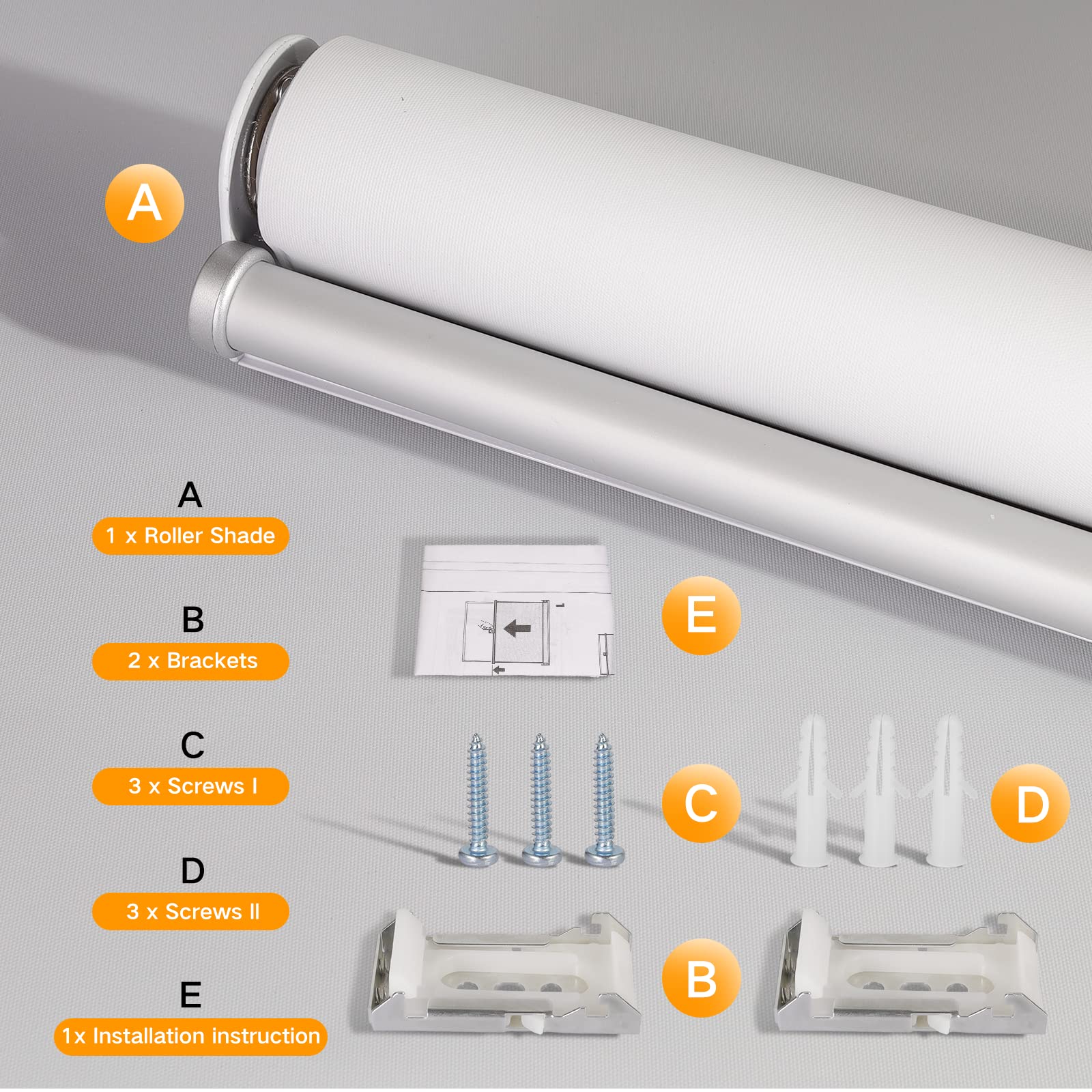 A

A
1 x Roller Shade

B
2 x Brackets

C
3 x Screws I

D
3 x Screws II

E
1x Installation instruction

E

C

D

B