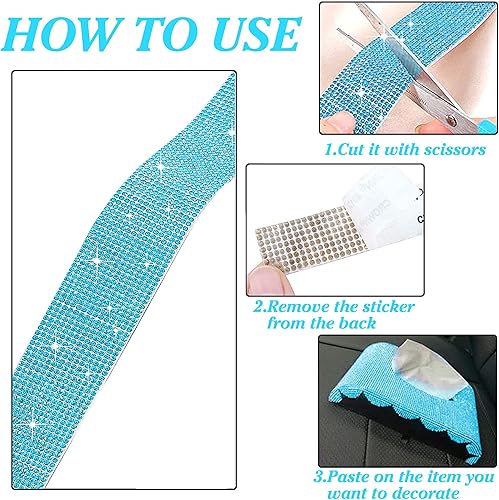 HOW TO USE

1.Cut it with scissors

2.Remove the sticker from the back

3.Paste on the item you want to decorate