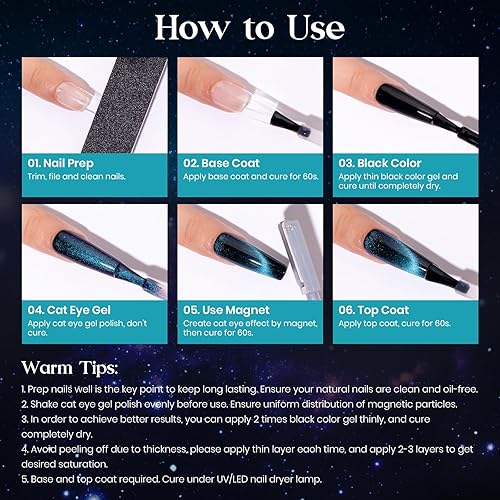 How to Use

01. Nail Prep
Trim, file and clean nails.

02. Base Coat
Apply base coat and cure for 60s.

03. Black Color
Apply thin black color gel and cure until completely dry.

04. Cat Eye Gel
Apply cat eye gel polish, don't cure.

05. Use Magnet
Create cat eye effect by magnet, then cure for 60s.

06. Top Coat
Apply top coat, cure for 60s.

Warm Tips:
1. Prep nails well is the key point to keep long lasting. Ensure your natural nails are clean and oil-free.
2. Shake cat eye gel polish evenly before use. Ensure uniform distribution of magnetic particles.
3. In order to achieve better results, you can apply 2 times black color gel thinly, and cure completely dry.
4. Avoid peeling off due to thickness, please apply thin layer each time, and apply 2-3 layers to get desired saturation.
5. Base and top coat required. Cure under UV/LED nail dryer lamp.