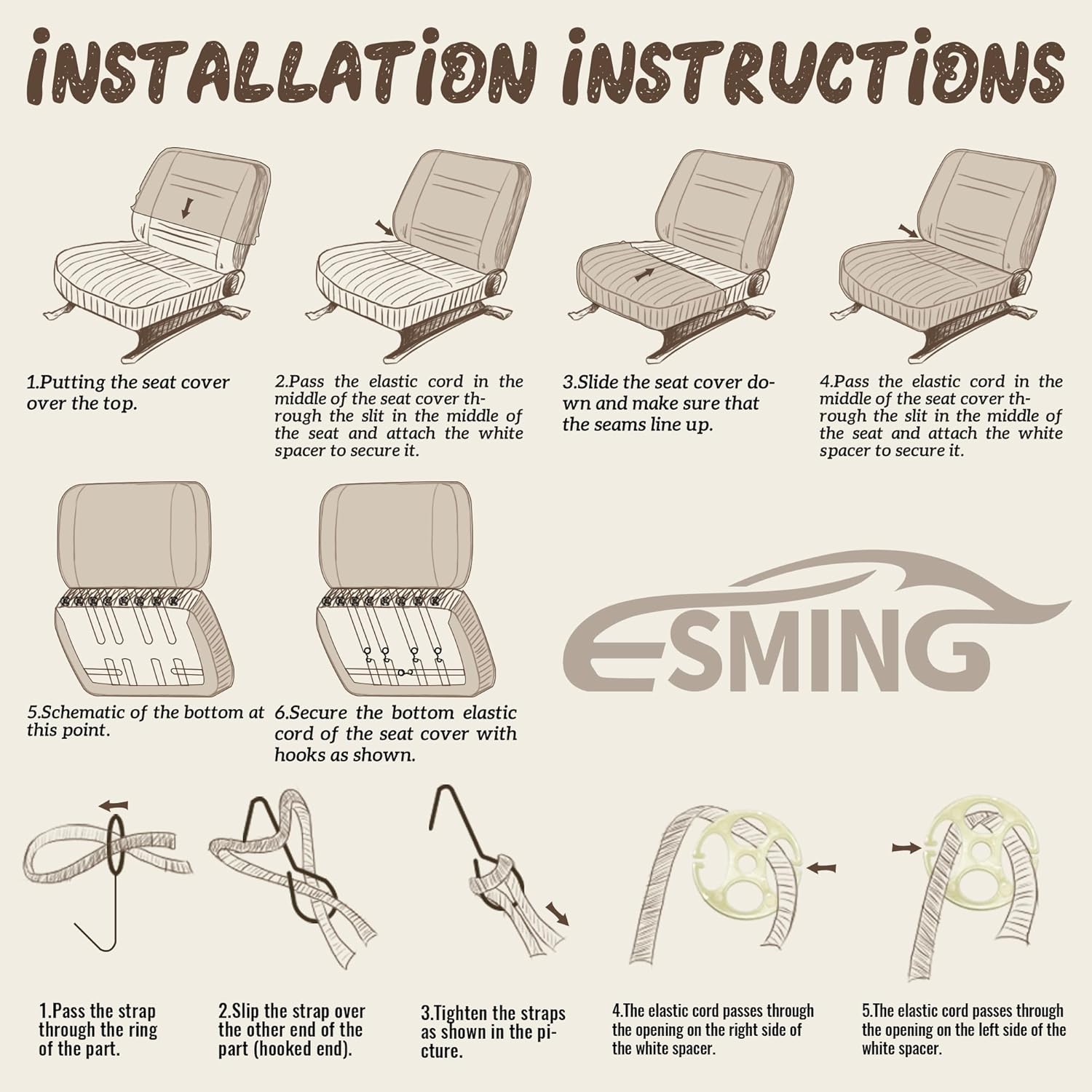 INSTALLATION INSTRUCTIONS

1.Putting the seat cover over the top.

2.Pass the elastic cord in the middle of the seat cover through the slit in the middle of the seat and attach the white spacer to secure it.

3.Slide the seat cover down and make sure that the seams line up.

4.Pass the elastic cord in the middle of the seat cover through the slit in the middle of the seat and attach the white spacer to secure it.

5.Schematic of the bottom at this point.

6.Secure the bottom elastic cord of the seat cover with hooks as shown.

ESMING

1.Pass the strap through the ring of the part.

2.Slip the strap over the other end of the part (hooked end).

3.Tighten the straps as shown in the picture.

4.The elastic cord passes through the opening on the right side of the white spacer.

5.The elastic cord passes through the opening on the left side of the white spacer.