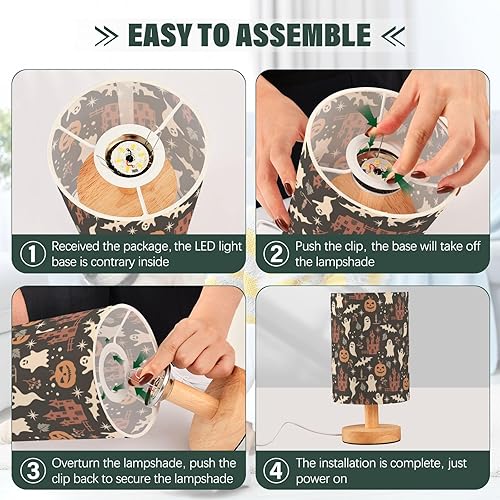 EASY TO ASSEMBLE

① Received the package, the LED light base is contrary inside

② Push the clip, the base will take off the lampshade

③ Overturn the lampshade, push the clip back to secure the lampshade

④ The installation is complete, just power on