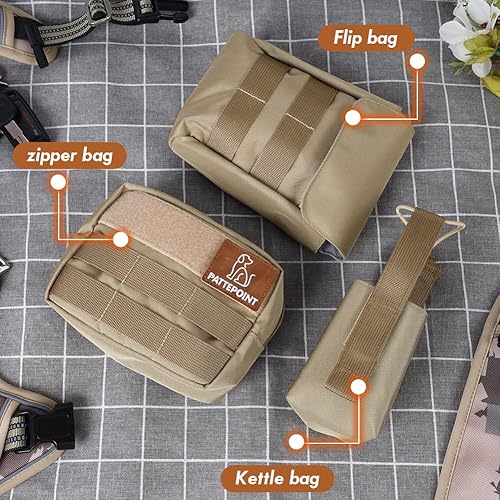 Flip bag

zipper bag

PATTEPOINT

Kettle bag