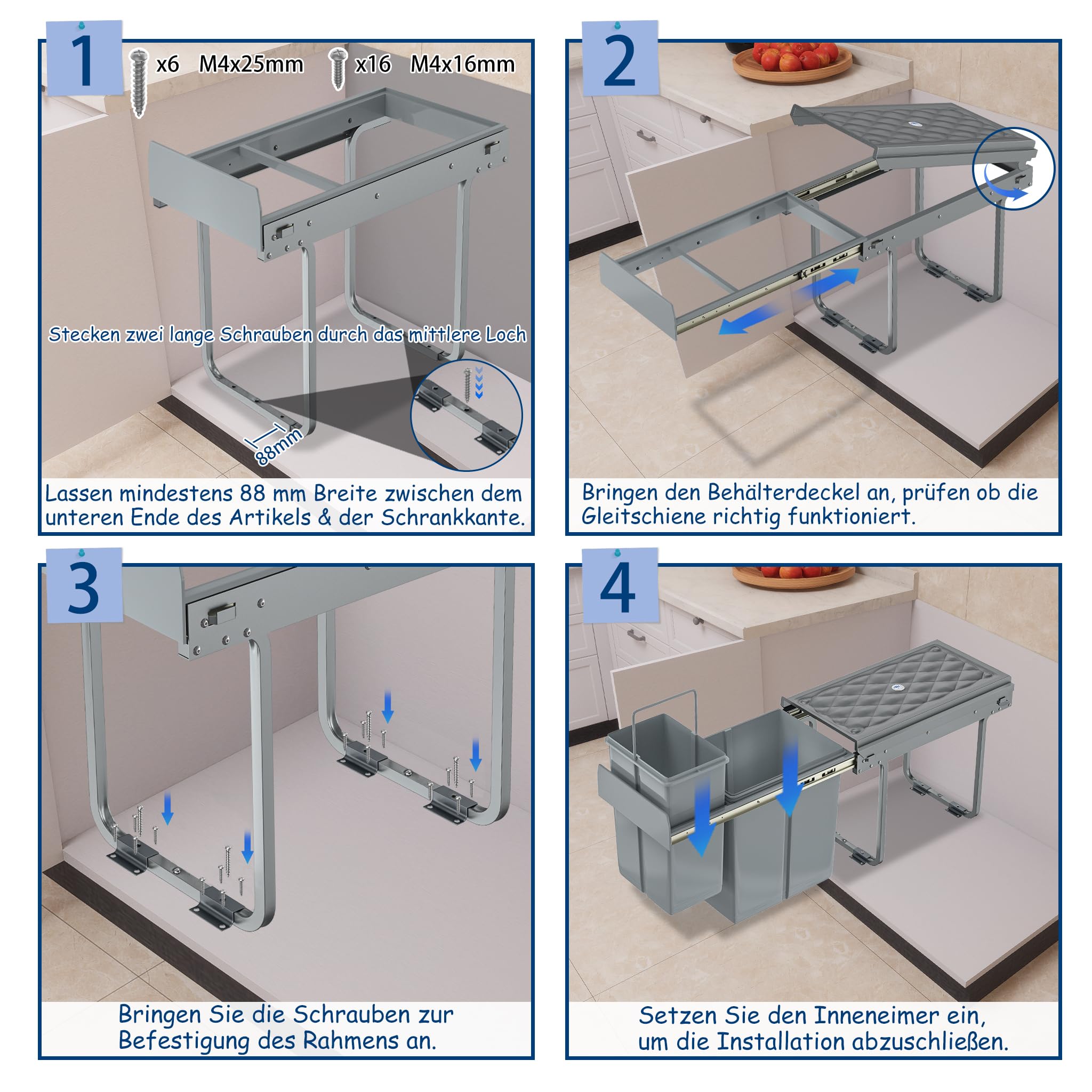 1

x6 M4x25mm x16 M4x16mm

Stecken zwei lange Schrauben durch das mittlere Loch

88mm

Lassen mindestens 88 mm Breite zwischen dem unteren Ende des Artikels & der Schrankkante.

2

Bringen den Behälterdeckel an, prüfen ob die Gleitschiene richtig funktioniert.

3

Bringen Sie die Schrauben zur Befestigung des Rahmens an.

4

Setzen Sie den Inneneimer ein, um die Installation abzuschließen.