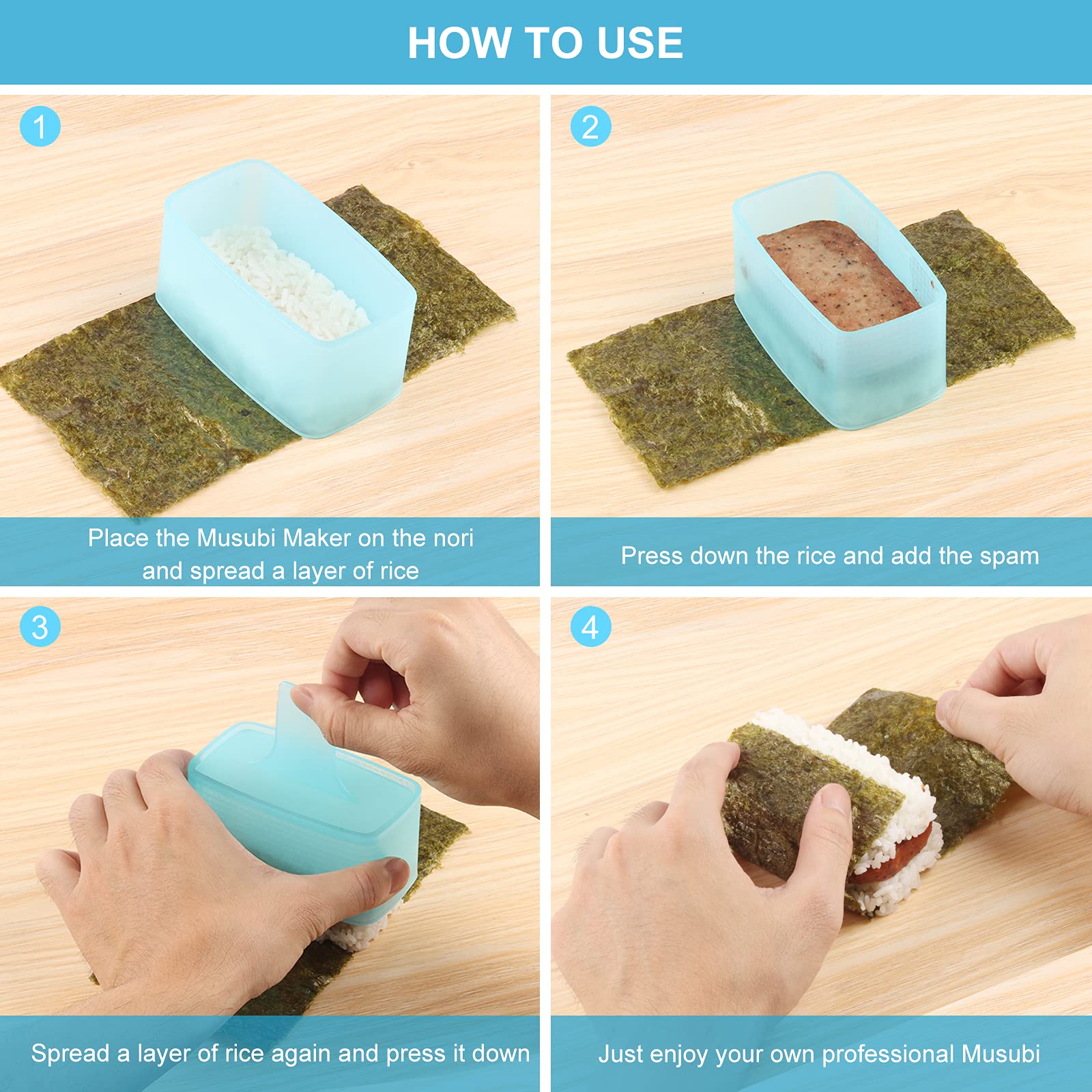 HOW TO USE

1

Place the Musubi Maker on the nori and spread a layer of rice

2

Press down the rice and add the spam

3

Spread a layer of rice again and press it down

4

Just enjoy your own professional Musubi