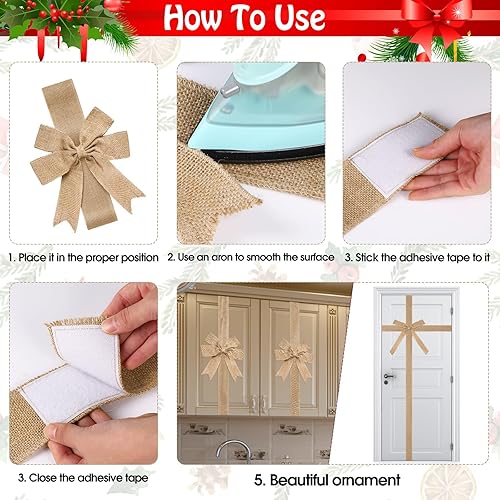 How To Use

1. Place it in the proper position

2. Use an aron to smooth the surface

3. Stick the adhesive tape to it

3. Close the adhesive tape

5. Beautiful ornament