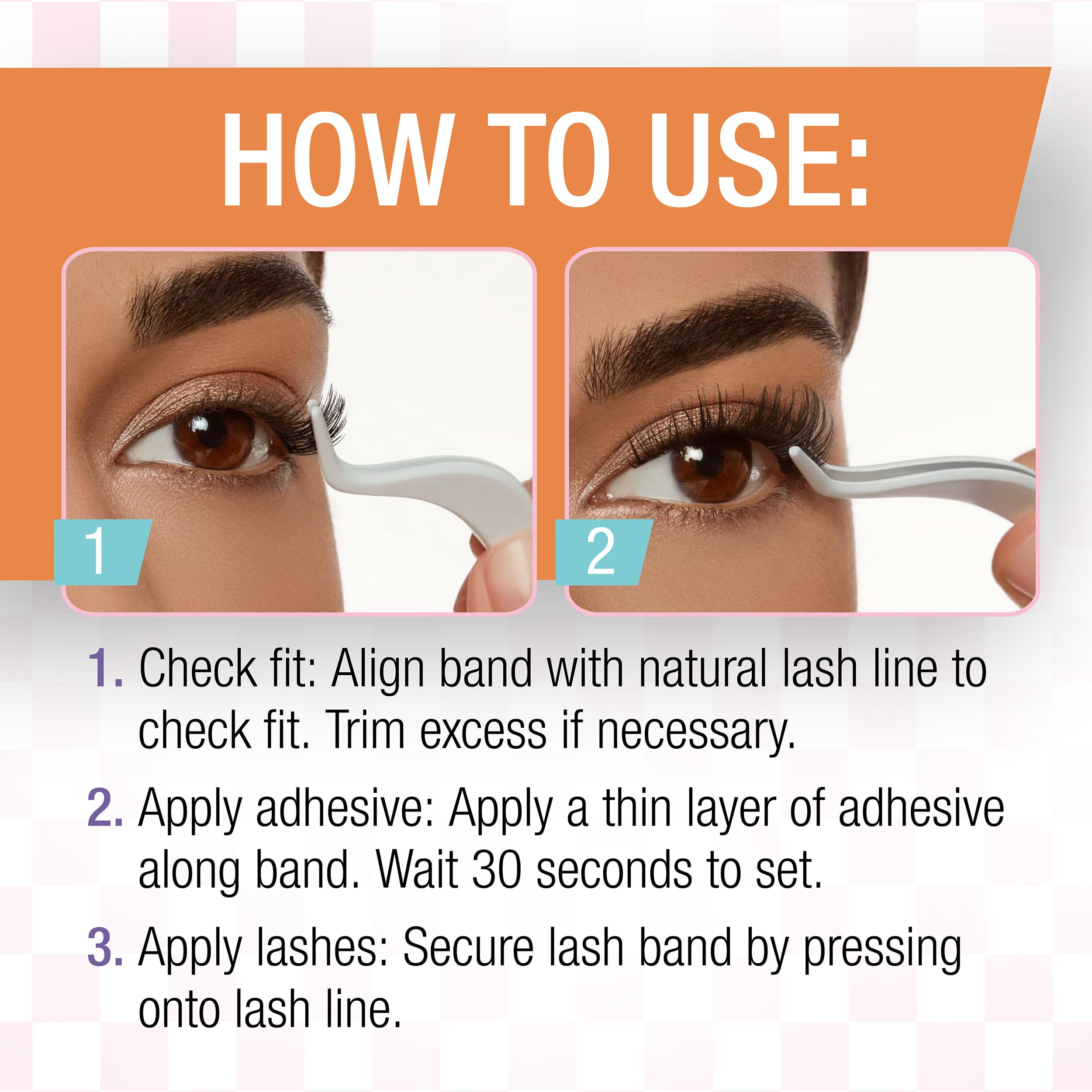 HOW TO USE:

1

2

1. Check fit: Align band with natural lash line to check fit. Trim excess if necessary.

2. Apply adhesive: Apply a thin layer of adhesive along band. Wait 30 seconds to set.

3. Apply lashes: Secure lash band by pressing onto lash line.