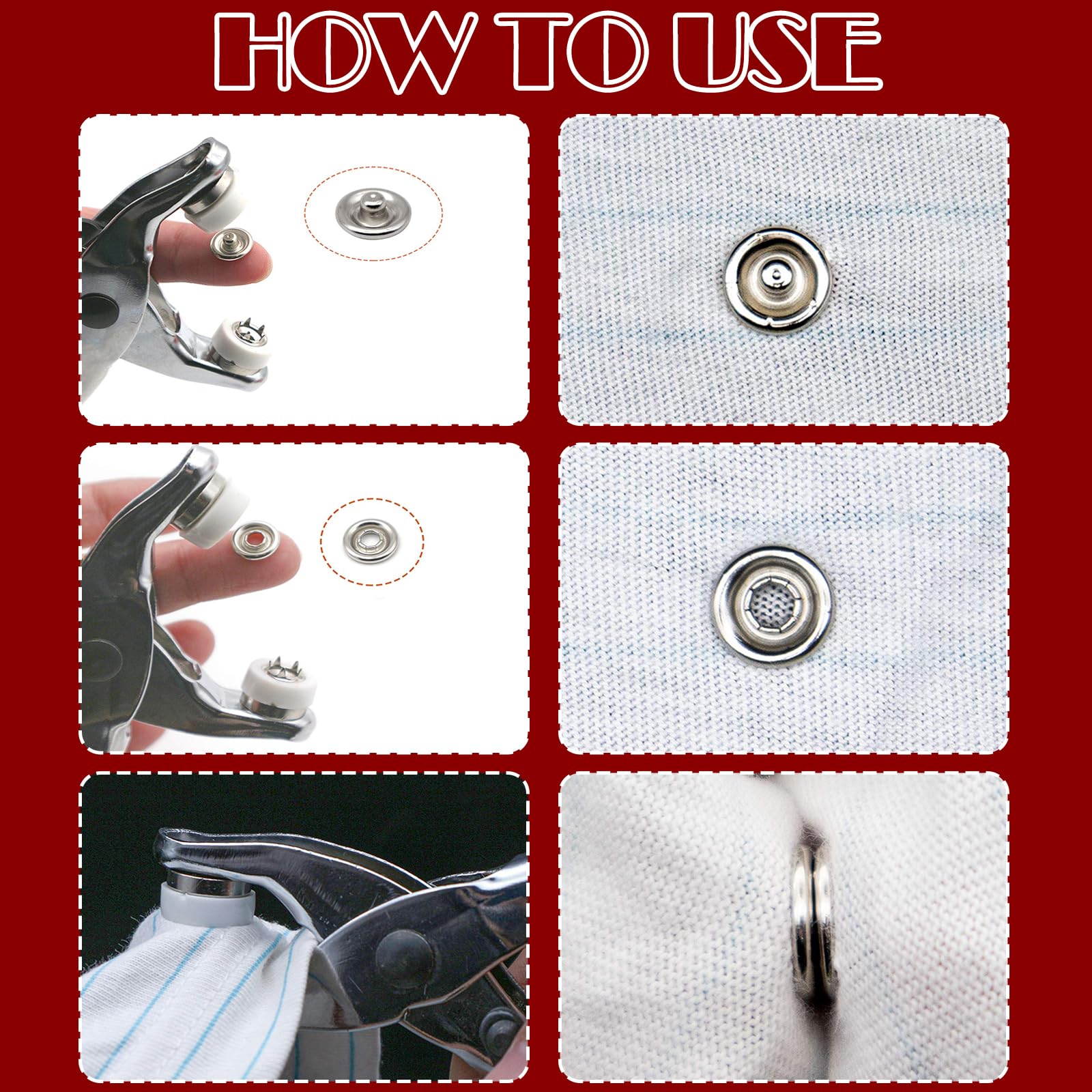 HOW TO USE