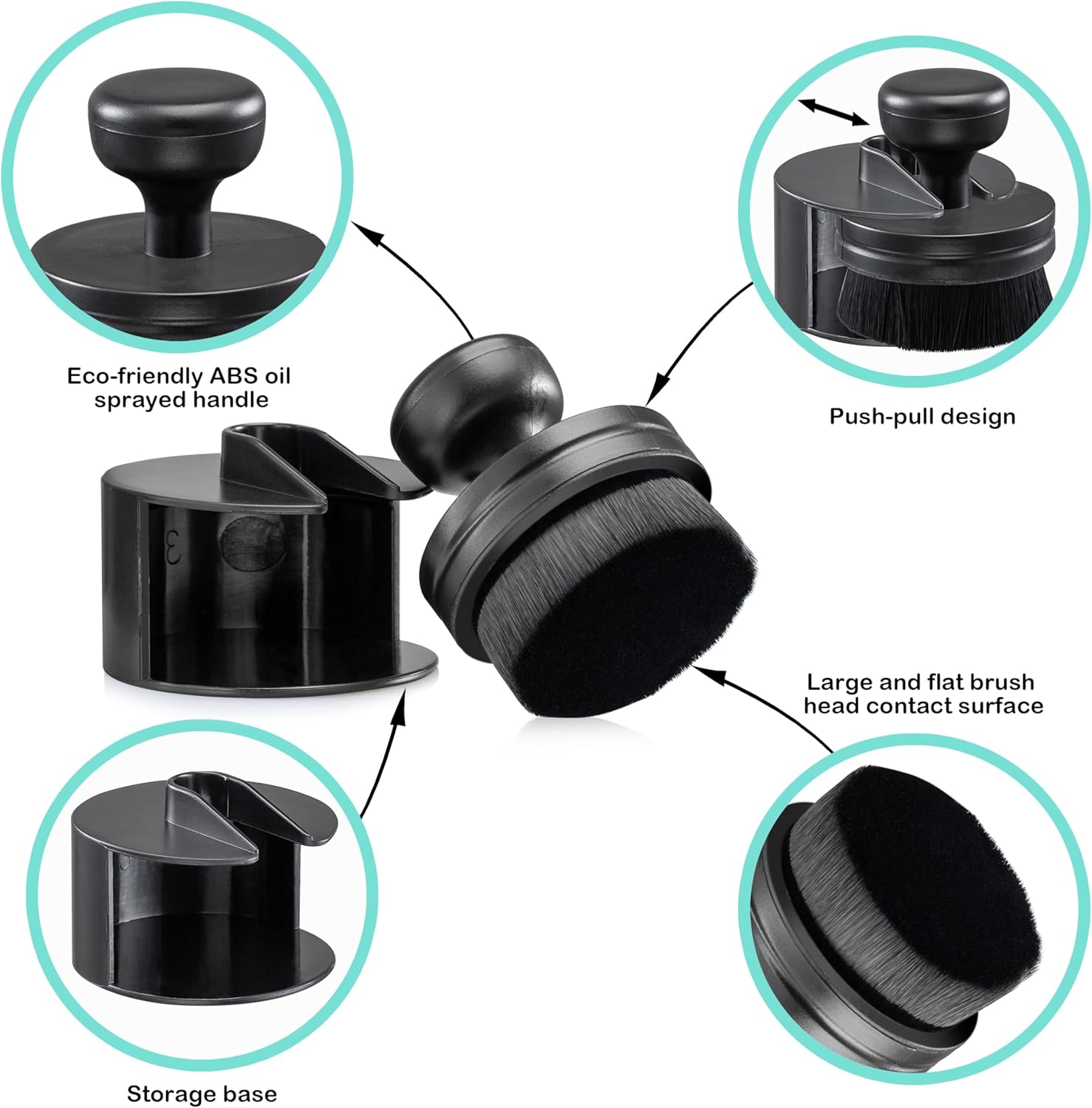 Eco-friendly ABS oil sprayed handle

Push-pull design

Large and flat brush head contact surface

Storage base