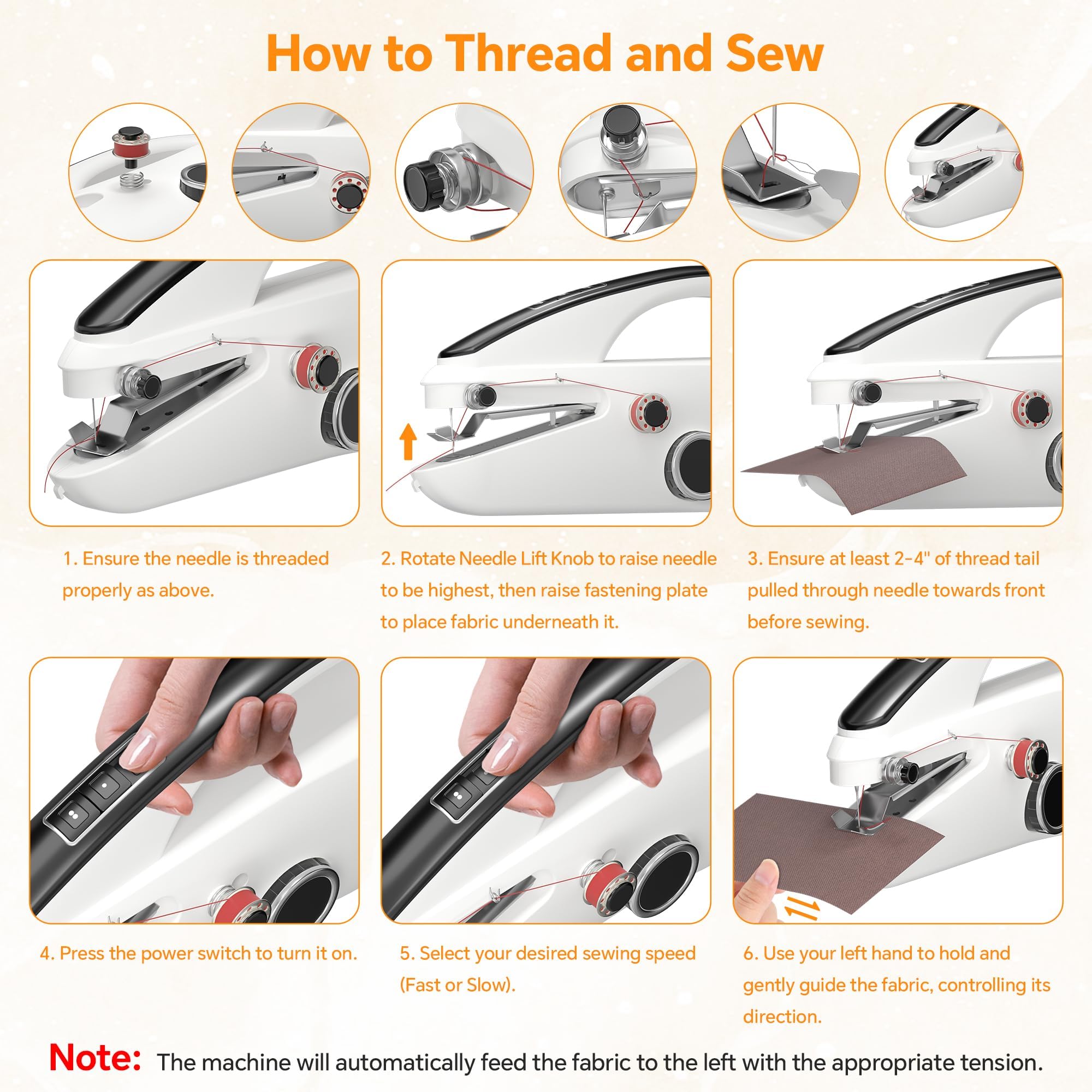 How to Thread and Sew

1. Ensure the needle is threaded properly as above.

2. Rotate Needle Lift Knob to raise needle to be highest, then raise fastening plate to place fabric underneath it.

3. Ensure at least 2-4" of thread tail pulled through needle towards front before sewing.

4. Press the power switch to turn it on.

5. Select your desired sewing speed (Fast or Slow).

6. Use your left hand to hold and gently guide the fabric, controlling its direction.

Note: The machine will automatically feed the fabric to the left with the appropriate tension.