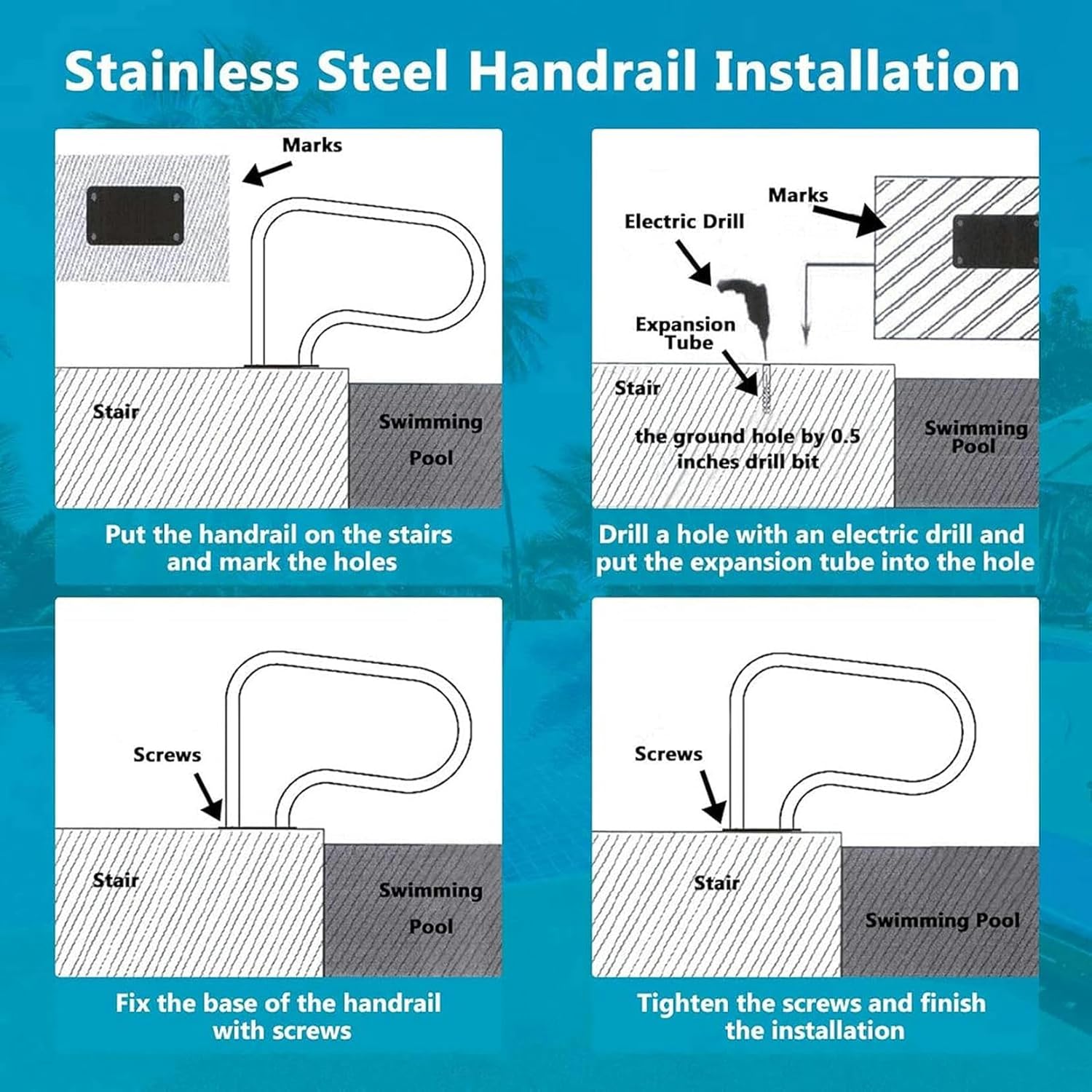 Stainless Steel Handrail Installation

Marks

Stair

Swimming Pool

Put the handrail on the stairs and mark the holes

Marks

Electric Drill

Expansion Tube

Stair

the ground hole by 0.5 inches drill bit

Swimming Pool

Drill a hole with an electric drill and put the expansion tube into the hole

Screws

Stair

Swimming Pool

Fix the base of the handrail with screws

Screws

Stair

Swimming Pool

Tighten the screws and finish the installation