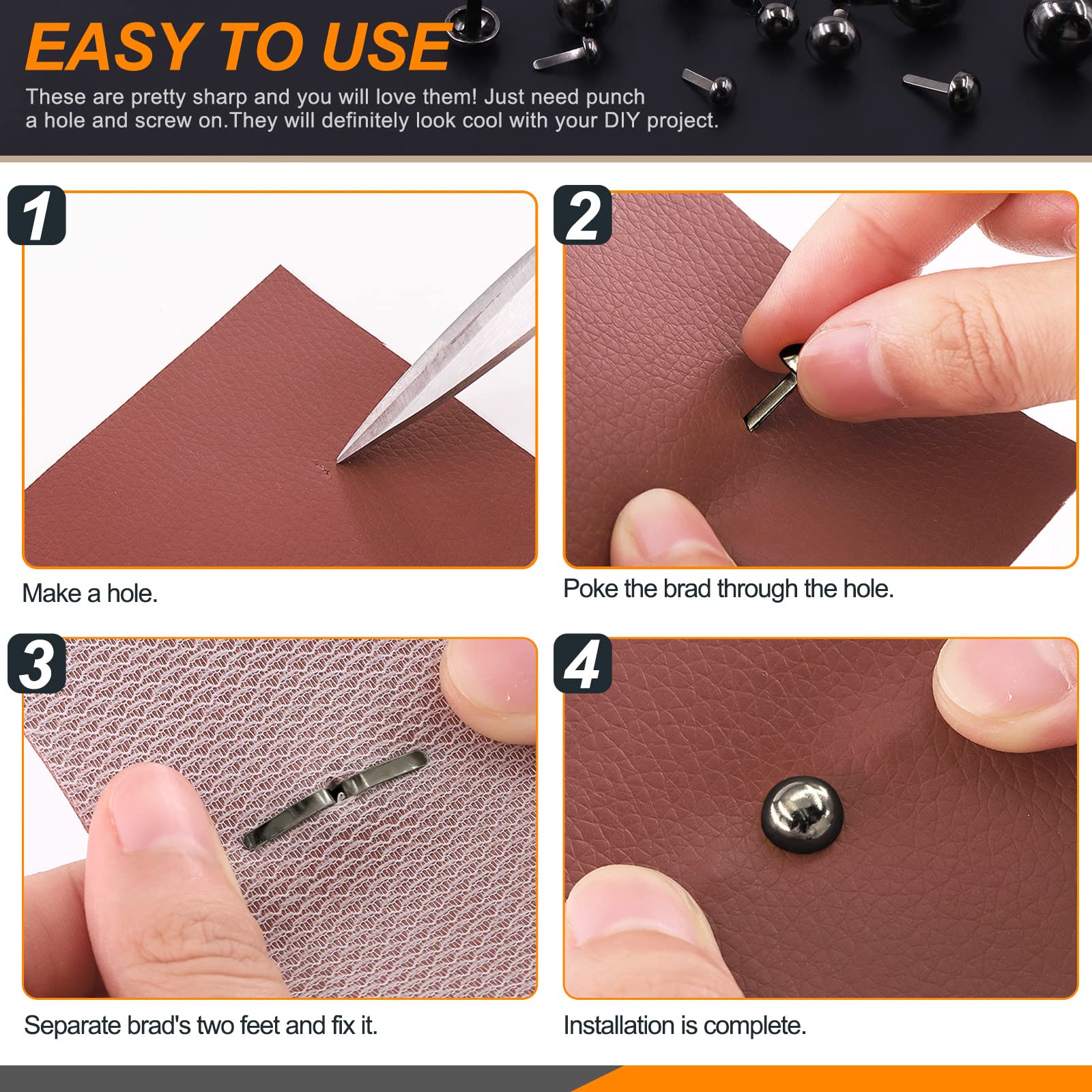 EASY TO USE

These are pretty sharp and you will love them! Just need punch a hole and screw on.They will definitely look cool with your DIY project.

1

Make a hole.

2

Poke the brad through the hole.

3

Separate brad's two feet and fix it.

4

Installation is complete.